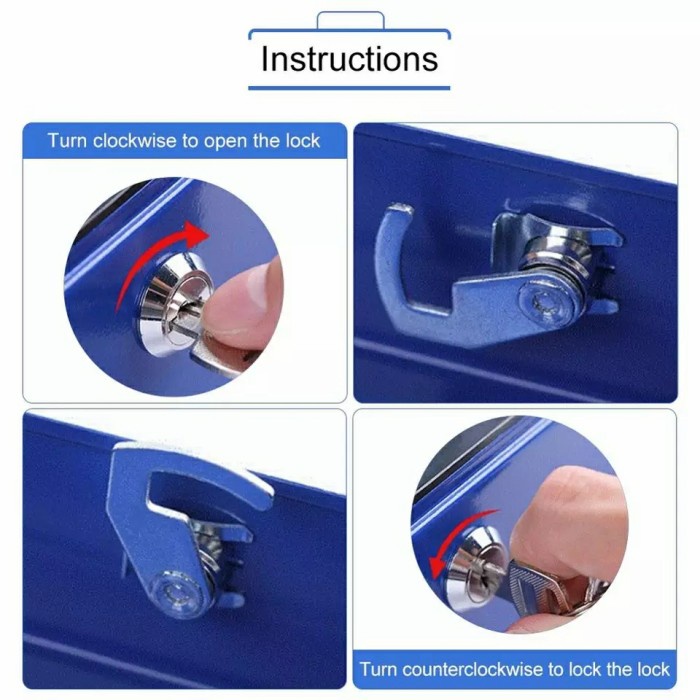 Instructions

Turn clockwise to open the lock

Turn counterclockwise to lock the lock