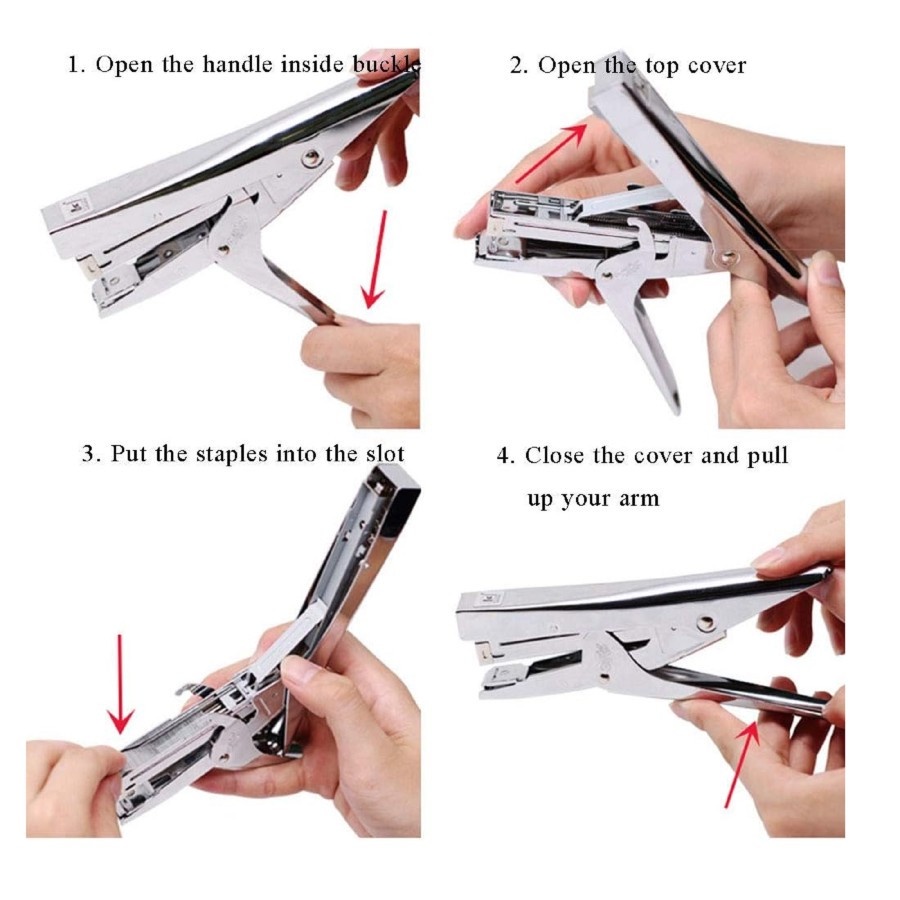 1. Open the handle inside buckle

2. Open the top cover

3. Put the staples into the slot

4. Close the cover and pull up your arm