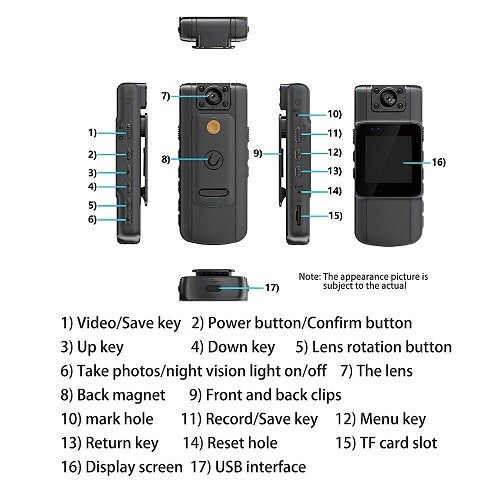 1)
2)
3)
4)
5)
6)
7)
8)
9)
10)
11)
12)
13)
14)
15)
16)
17)

Note: The appearance picture is subject to the actual

1) Video/Save key 2) Power button/Confirm button
3) Up key 4) Down key 5) Lens rotation button
6) Take photos/night vision light on/off 7) The lens
8) Back magnet 9) Front and back clips
10) mark hole 11) Record/Save key 12) Menu key
13) Return key 14) Reset hole 15) TF card slot
16) Display screen 17) USB interface