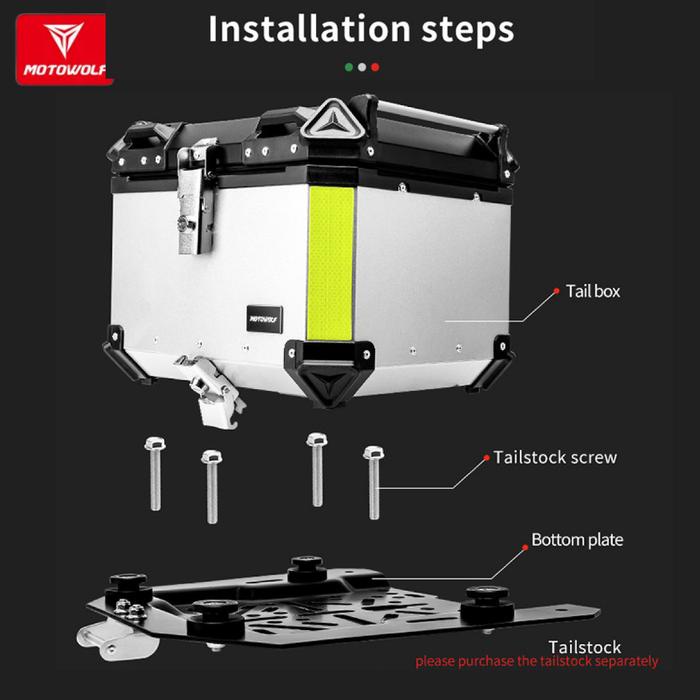 MOTOWOLF

Installation steps

MOTOWOLF

Tail box

Tailstock screw

Bottom plate

Tailstock
please purchase the tailstock separately