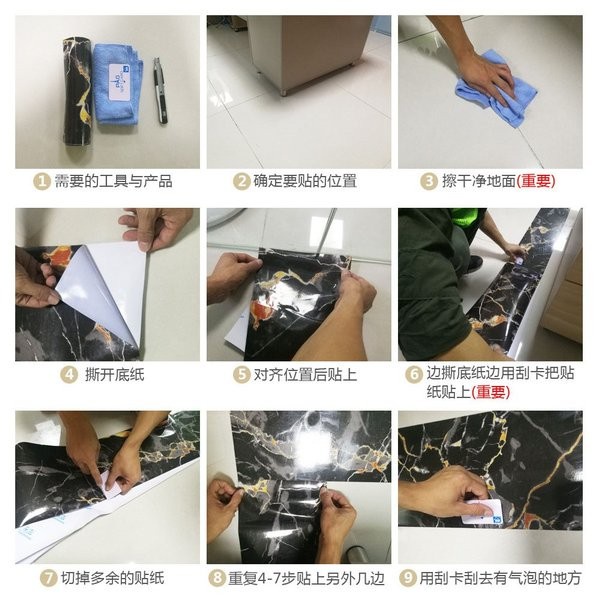 1 需要的工具与产品

2 确定要贴的位置

3 擦干净地面(重要)

4 撕开底纸

5 对齐位置后贴上

6 边撕底纸边用刮卡把贴纸贴上(重要)

7 切掉多余的贴纸

8 重复4-7步贴上另外几边

9 用刮卡刮去有气泡的地方