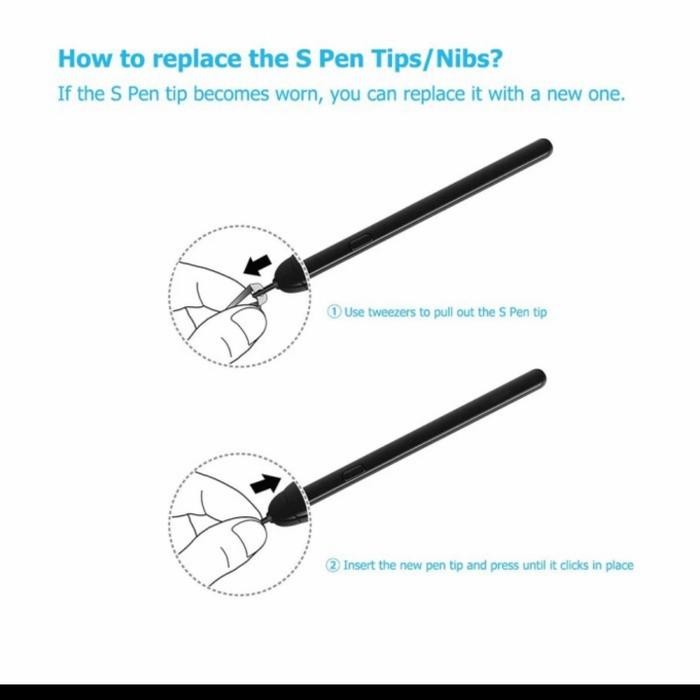 How to replace the S Pen Tips/Nibs?
If the S Pen tip becomes worn, you can replace it with a new one.

① Use tweezers to pull out the S Pen tip

② Insert the new pen tip and press until it clicks in place