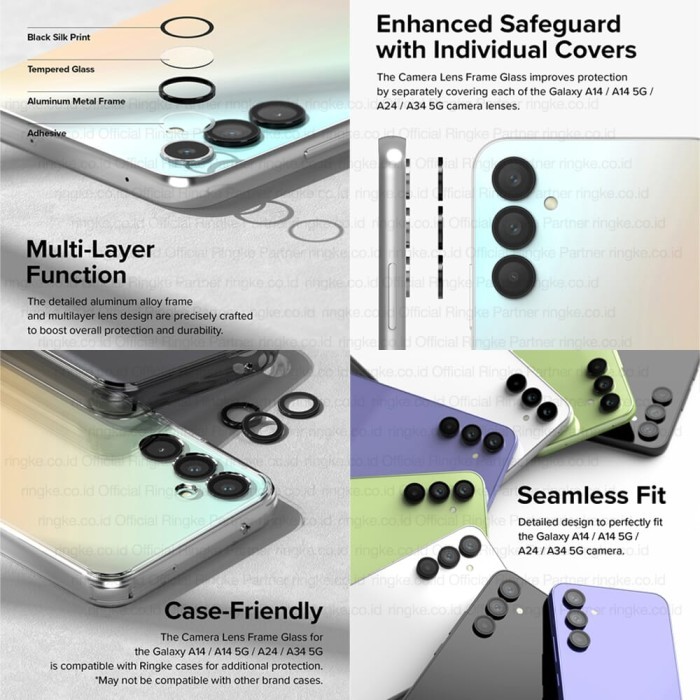 Black Silk Print

Tempered Glass

Aluminum Metal Frame

Adhesive

Multi-Layer Function

The detailed aluminum alloy frame and multilayer lens design are precisely crafted to boost overall protection and durability.

Enhanced Safeguard with Individual Covers

The Camera Lens Frame Glass improves protection by separately covering each of the Galaxy A14 / A14 5G / A24 / A34 5G camera lenses.

Case-Friendly

The Camera Lens Frame Glass for the Galaxy A14 / A14 5G / A24 / A34 5G is compatible with Ringke cases for additional protection.
*May not be compatible with other brand cases.

Seamless Fit

Detailed design to perfectly fit the Galaxy A14 / A14 5G / A24 / A34 5G camera.

ringke.co.id Official Ringke Partner ringke.co.id