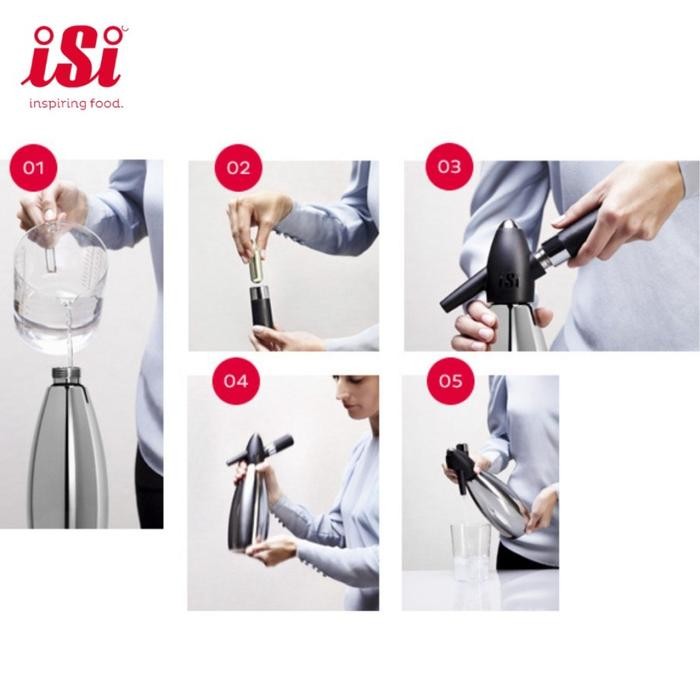 iSi
inspiring food.

01

02

03

iSi

04

05