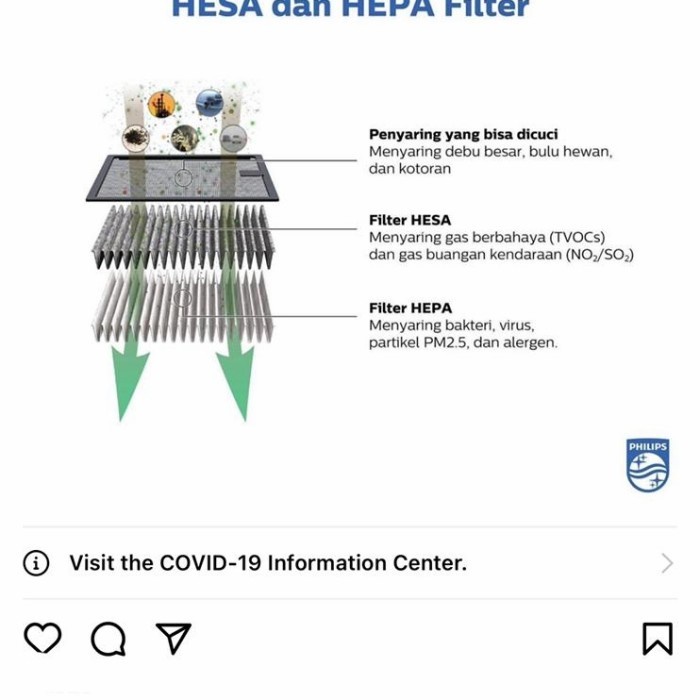 HESA dan HEPA Filter

Penyaring yang bisa dicuci
Menyaring debu besar, bulu hewan, dan kotoran

Filter HESA
Menyaring gas berbahaya (TVOCs) dan gas buangan kendaraan ($NO_2$/$SO_2$)

Filter HEPA
Menyaring bakteri, virus, partikel PM2.5, dan alergen.

PHILIPS

Visit the COVID-19 Information Center.