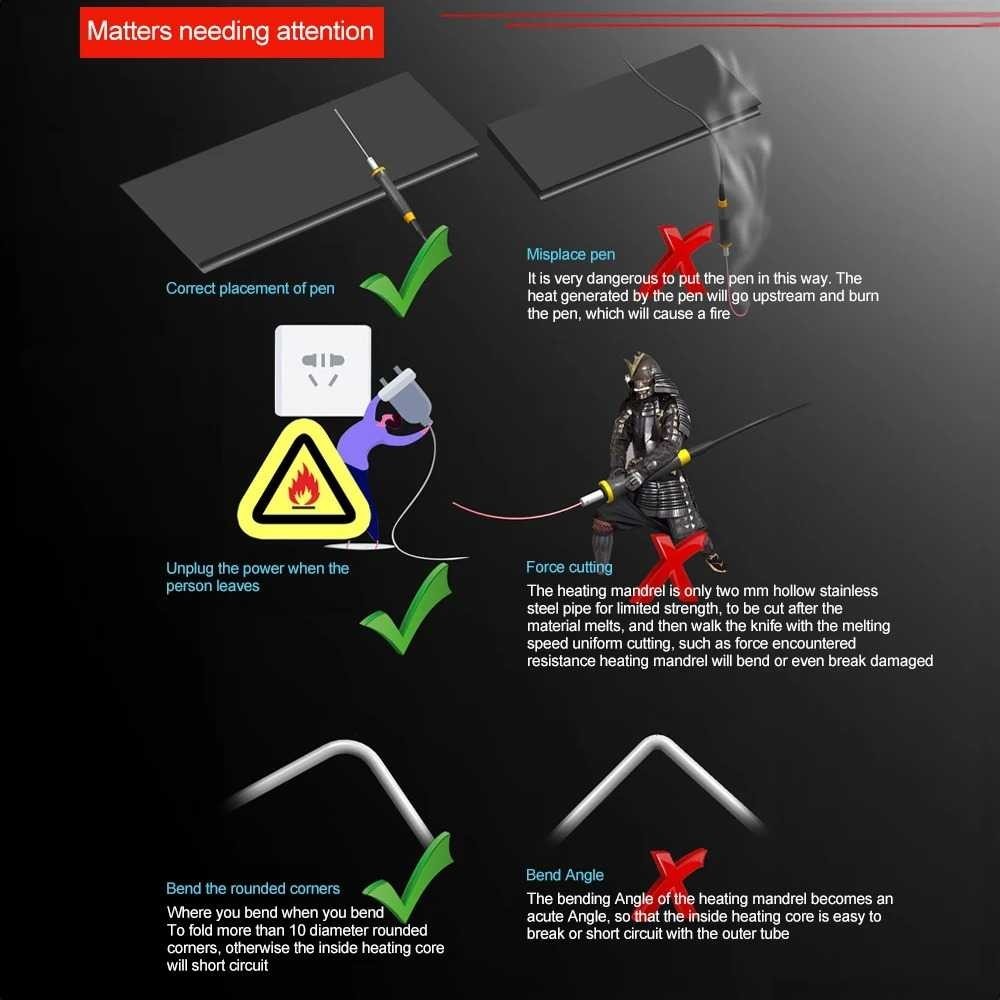 Matters needing attention

Correct placement of pen

Misplace pen
It is very dangerous to put the pen in this way. The heat generated by the pen will go upstream and burn the pen, which will cause a fire

Unplug the power when the person leaves

Force cutting
The heating mandrel is only two mm hollow stainless steel pipe for limited strength, to be cut after the material melts, and then walk the knife with the melting speed uniform cutting, such as force encountered resistance heating mandrel will bend or even break damaged

Bend the rounded corners
Where you bend when you bend
To fold more than 10 diameter rounded corners, otherwise the inside heating core will short circuit

Bend Angle
The bending Angle of the heating mandrel becomes an acute Angle, so that the inside heating core is easy to break or short circuit with the outer tube