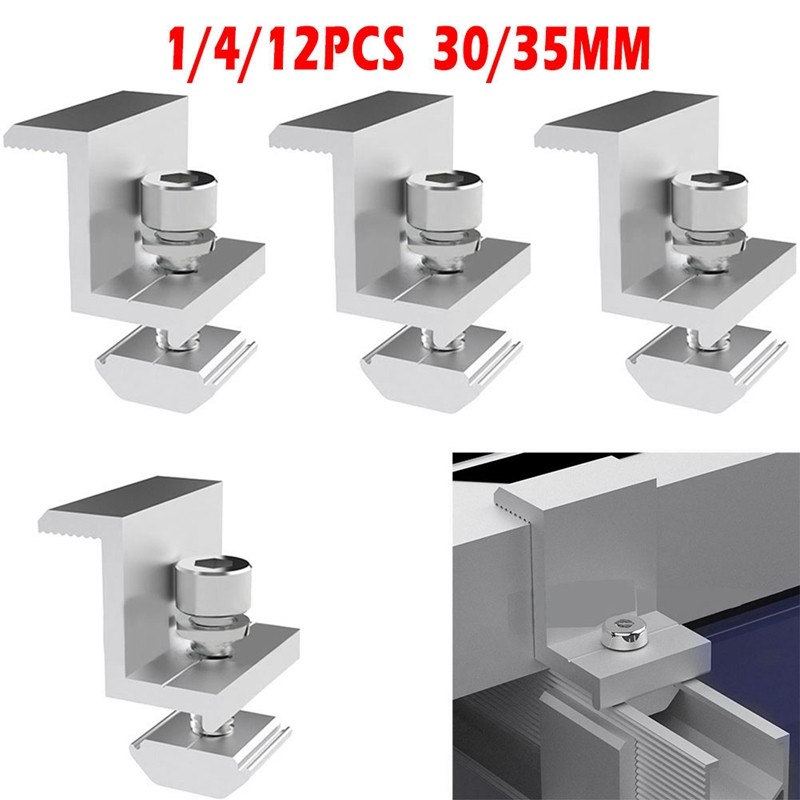 1/4/12PCS 30/35MM