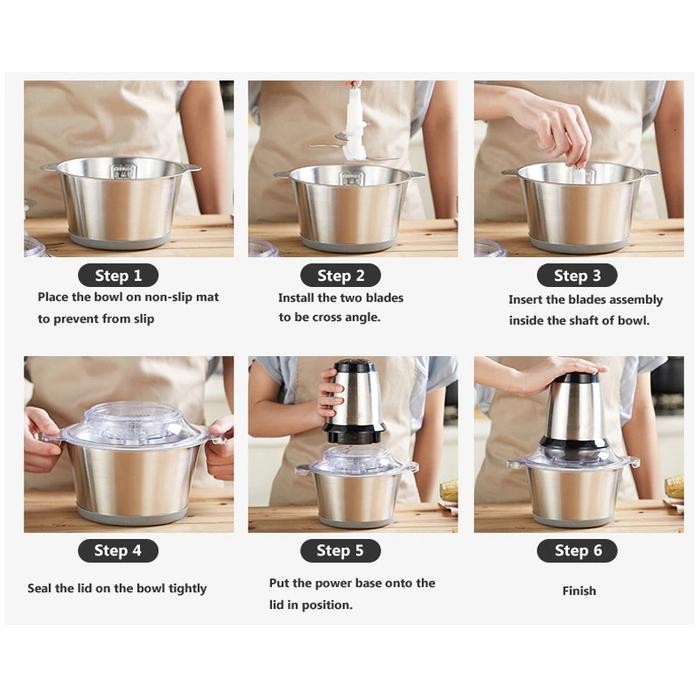 Step 1

Place the bowl on non-slip mat to prevent from slip

Step 2

Install the two blades to be cross angle.

Step 3

Insert the blades assembly inside the shaft of bowl.

Step 4

Seal the lid on the bowl tightly

Step 5

Put the power base onto the lid in position.

Step 6

Finish