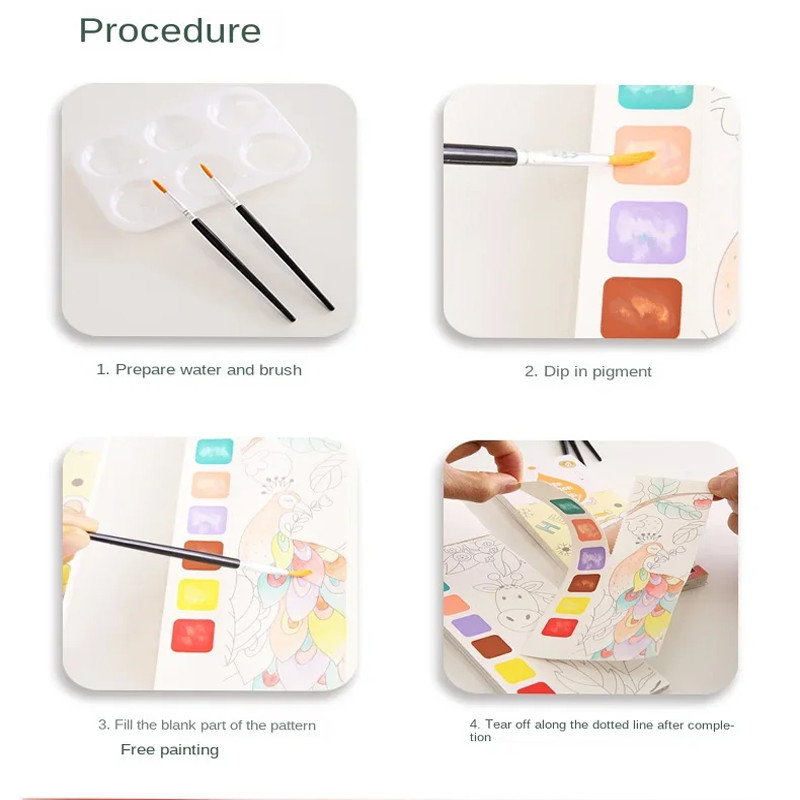 Procedure

1. Prepare water and brush

2. Dip in pigment

3. Fill the blank part of the pattern

Free painting

4. Tear off along the dotted line after completion