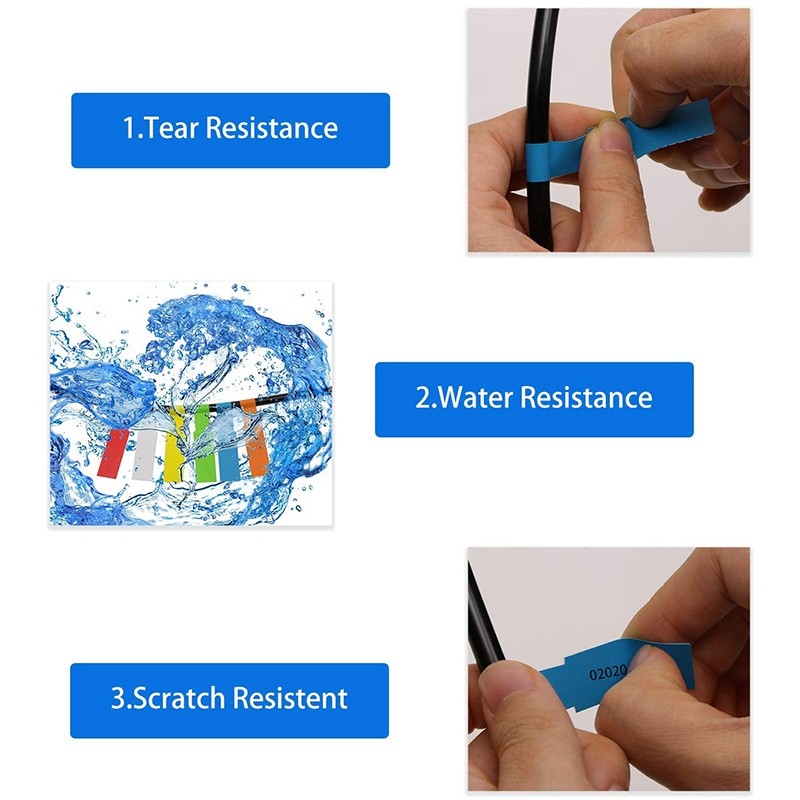 1.Tear Resistance

2.Water Resistance

3.Scratch Resistent

02020