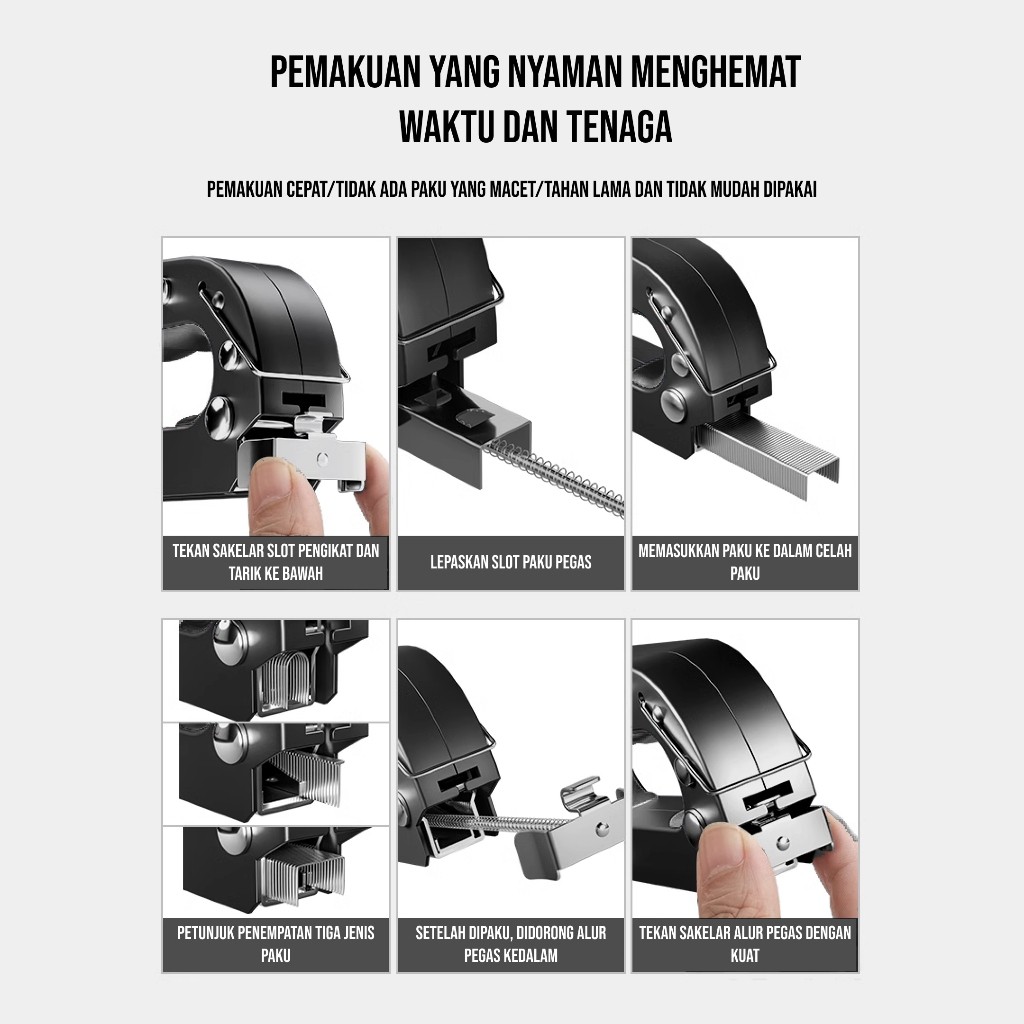 PEMAKUAN YANG NYAMAN MENGHEMAT WAKTU DAN TENAGA

PEMAKUAN CEPAT/TIDAK ADA PAKU YANG MACET/TAHAN LAMA DAN TIDAK MUDAH DIPAKAI

TEKAN SAKELAR SLOT PENGIKAT DAN TARIK KE BAWAH

LEPASKAN SLOT PAKU PEGAS

MEMASUKKAN PAKU KE DALAM CELAH PAKU

PETUNJUK PENEMPATAN TIGA JENIS PAKU

SETELAH DIPAKU, DIDORONG ALUR PEGAS KEDALAM

TEKAN SAKELAR ALUR PEGAS DENGAN KUAT