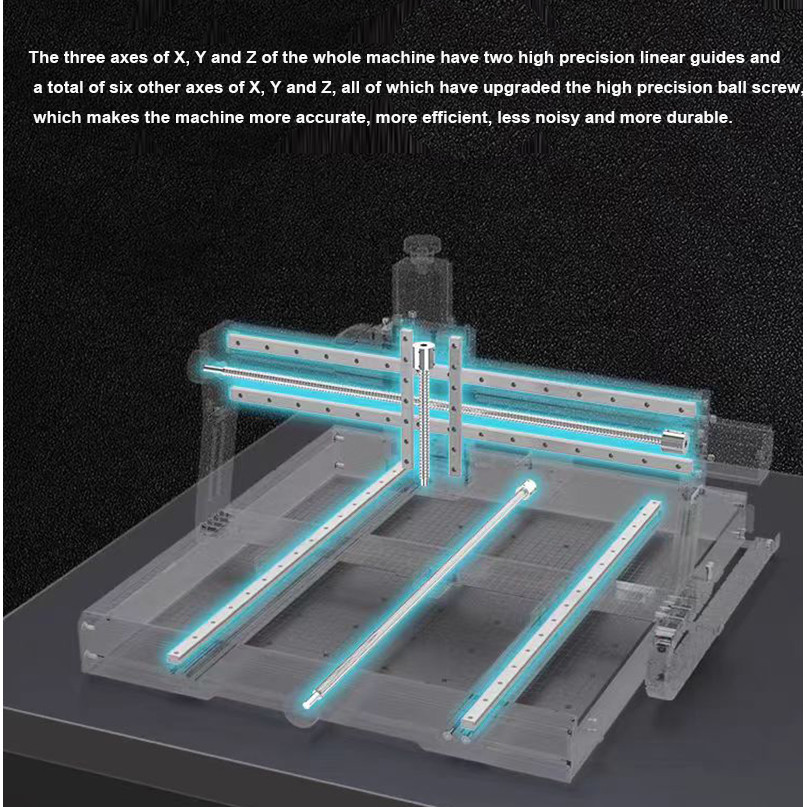 The three axes of X, Y and Z of the whole machine have two high precision linear guides and a total of six other axes of X, Y and Z, all of which have upgraded the high precision ball screw, which makes the machine more accurate, more efficient, less noisy and more durable.