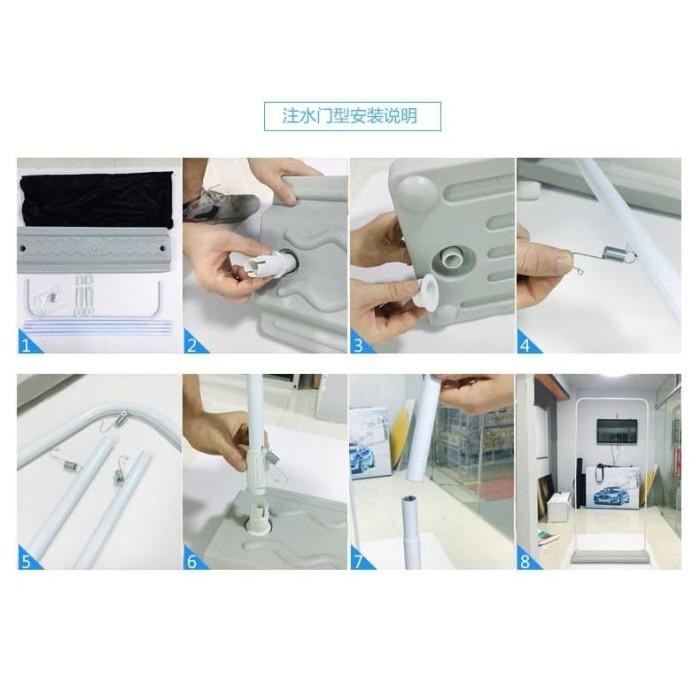 注水门型安装说明

1

2

3

4

5

6

7

8