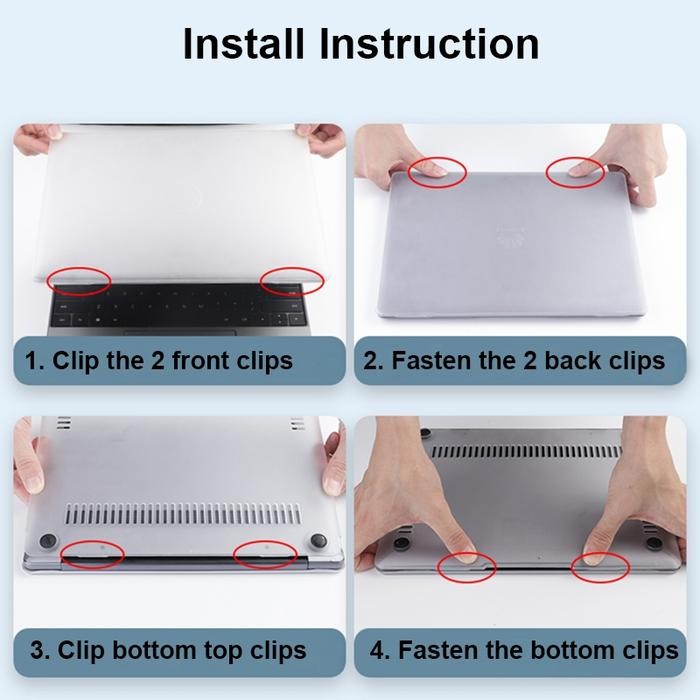 Install Instruction

1. Clip the 2 front clips

2. Fasten the 2 back clips

3. Clip bottom top clips

4. Fasten the bottom clips