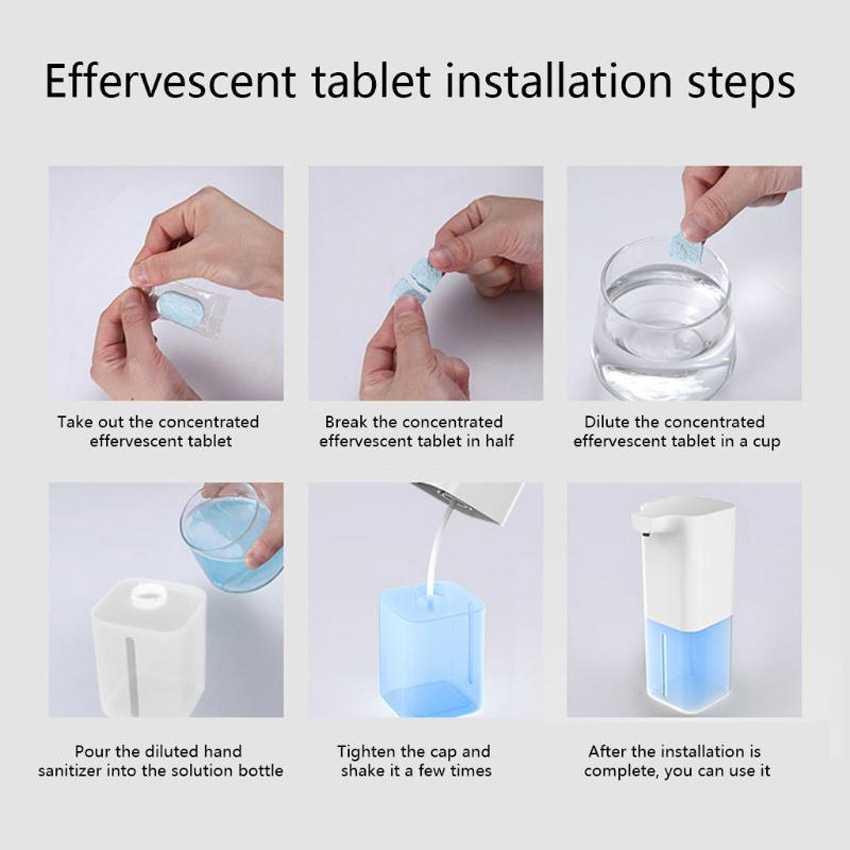 Effervescent tablet installation steps

Take out the concentrated effervescent tablet

Break the concentrated effervescent tablet in half

Dilute the concentrated effervescent tablet in a cup

Pour the diluted hand sanitizer into the solution bottle

Tighten the cap and shake it a few times

After the installation is complete, you can use it