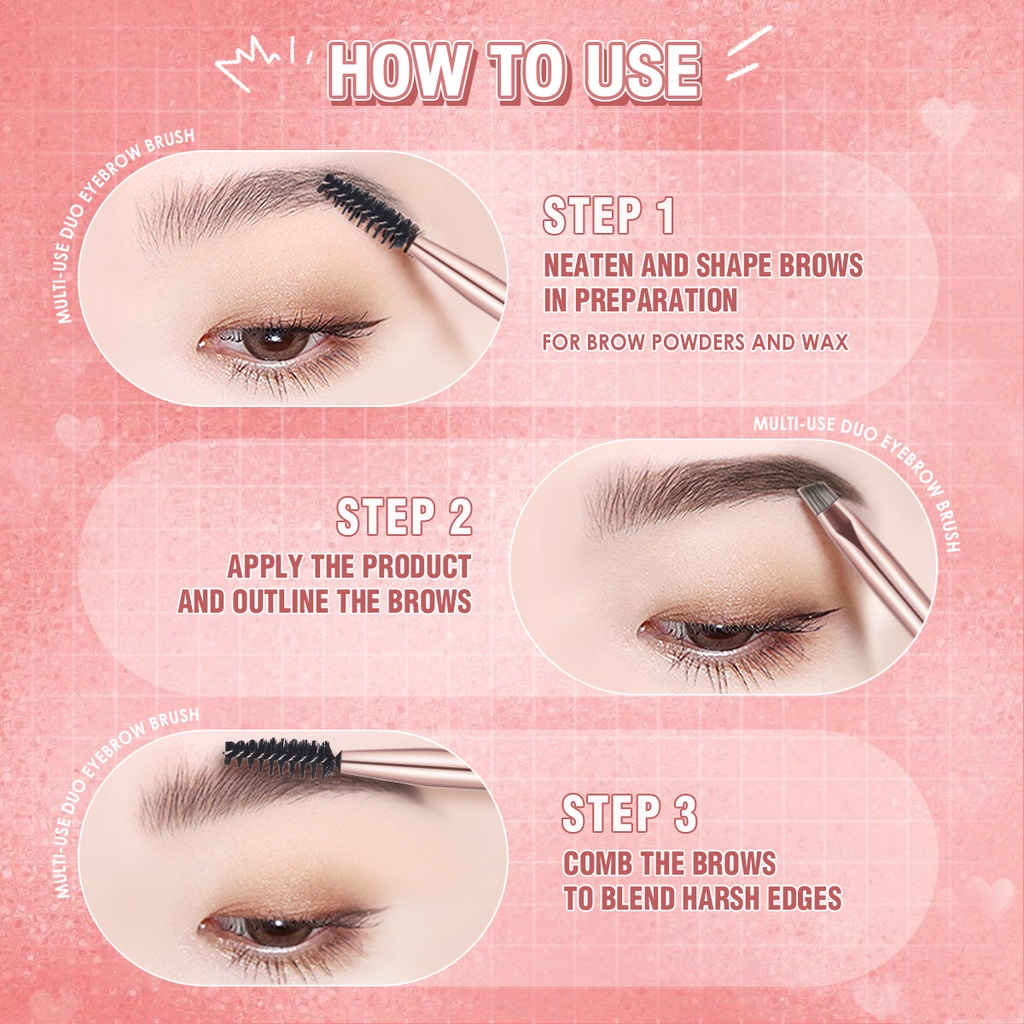 HOW TO USE

MULTI-USE DUO EYEBROW BRUSH

STEP 1
NEATEN AND SHAPE BROWS IN PREPARATION
FOR BROW POWDERS AND WAX

MULTI-USE DUO EYEBROW BRUSH

STEP 2
APPLY THE PRODUCT AND OUTLINE THE BROWS

MULTI-USE DUO EYEBROW BRUSH

STEP 3
COMB THE BROWS TO BLEND HARSH EDGES