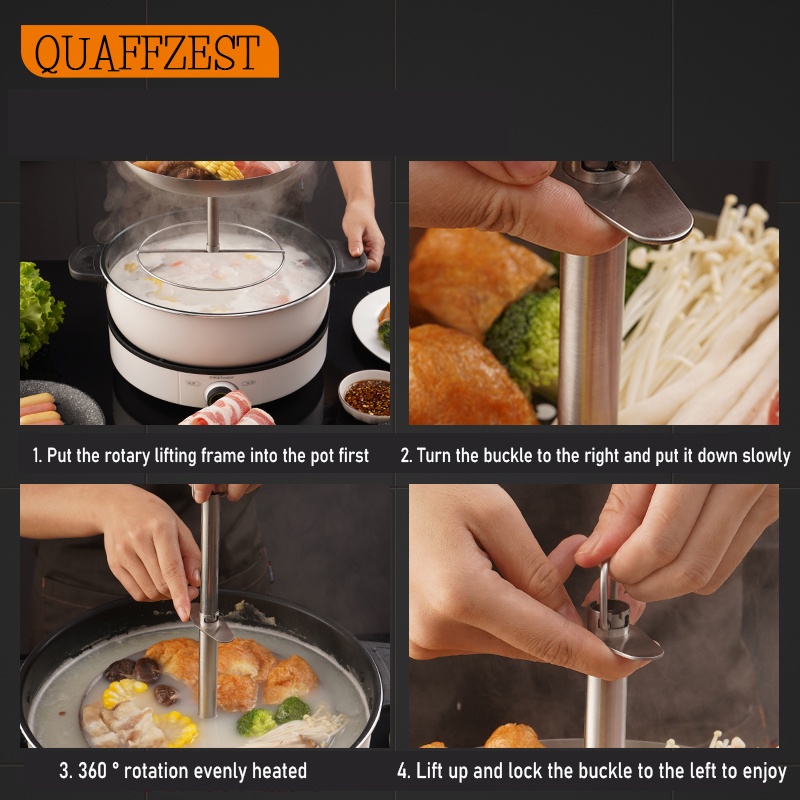 QUAFFZEST

1. Put the rotary lifting frame into the pot first

2. Turn the buckle to the right and put it down slowly

3. 360 ° rotation evenly heated

4. Lift up and lock the buckle to the left to enjoy