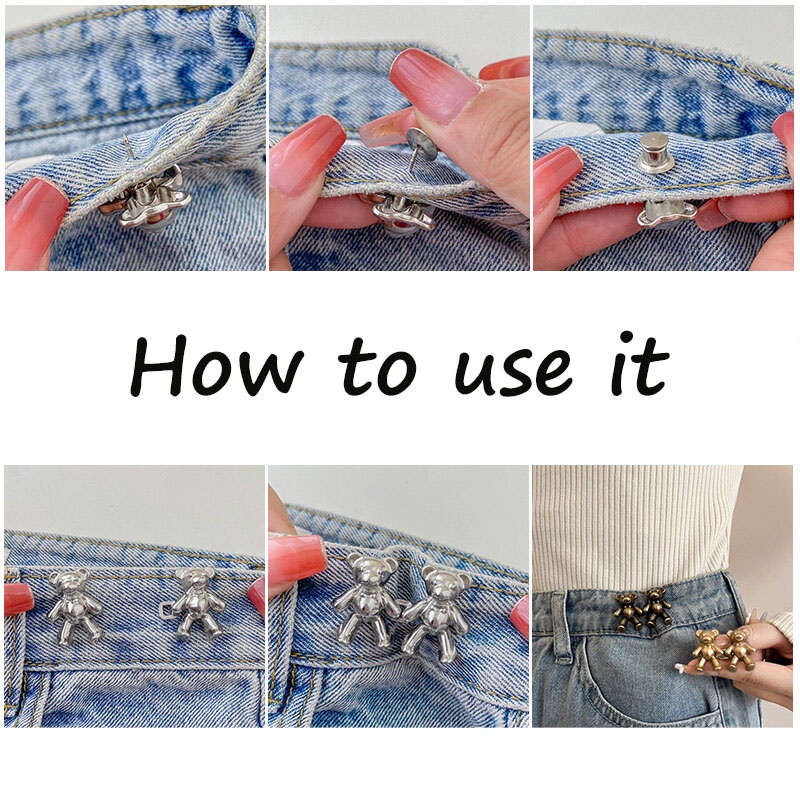 How to use it