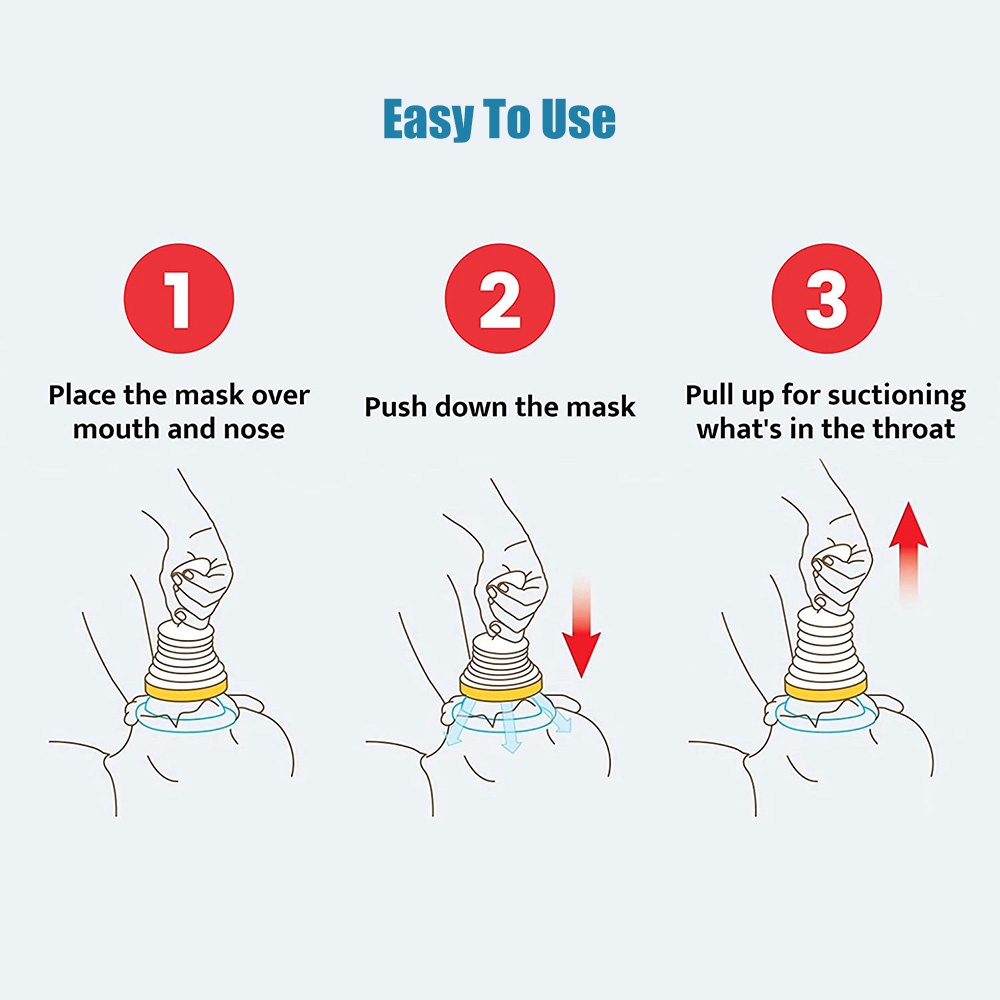 Easy To Use

1

Place the mask over mouth and nose

2

Push down the mask

3

Pull up for suctioning what's in the throat