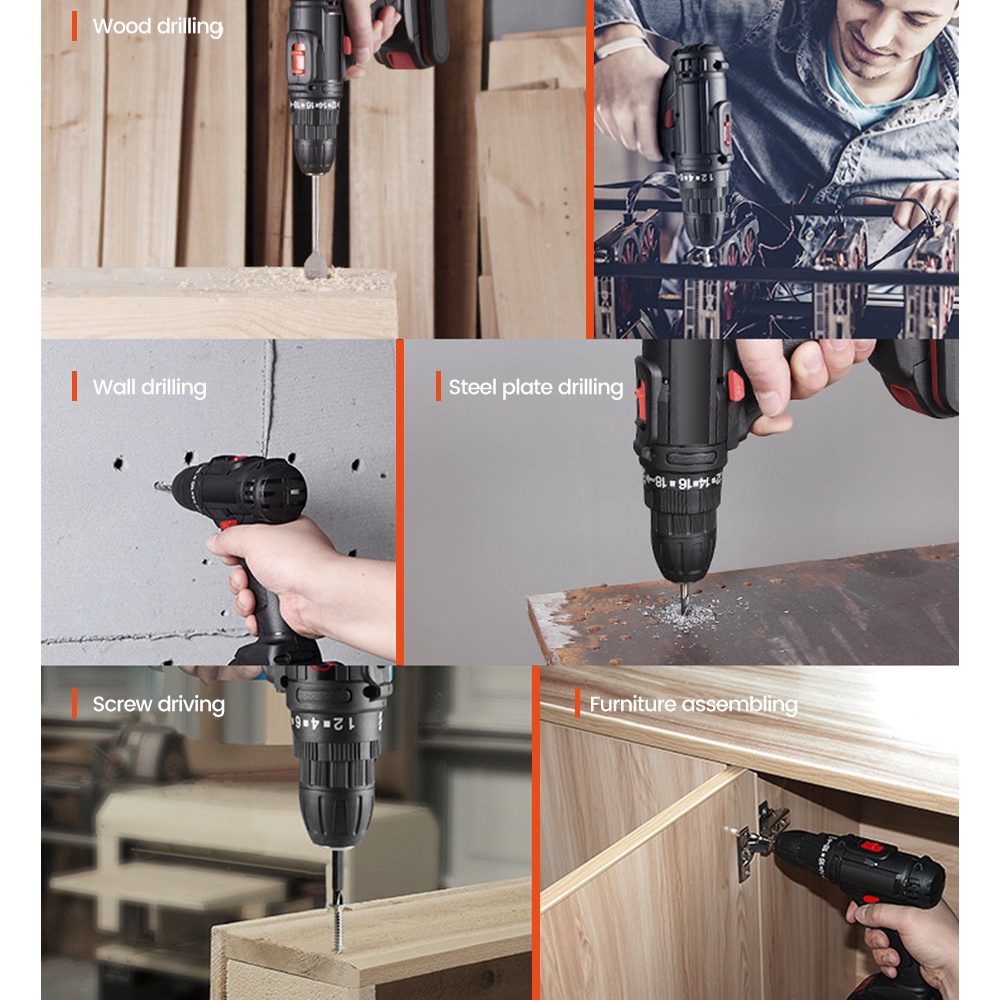 Wood drilling

Wall drilling

Steel plate drilling

Screw driving

Furniture assembling