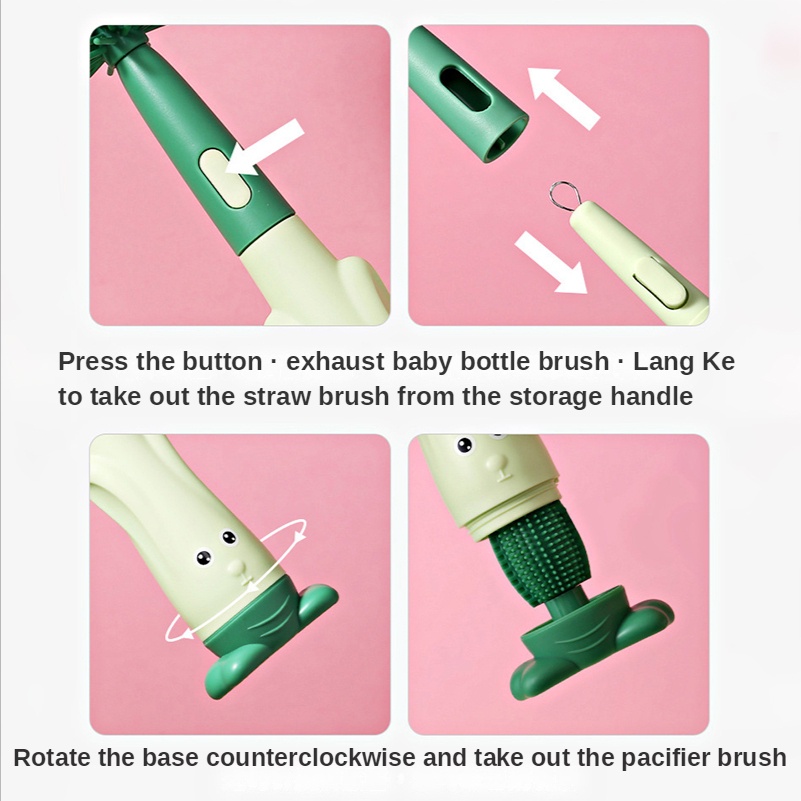 Press the button · exhaust baby bottle brush · Lang Ke to take out the straw brush from the storage handle

Rotate the base counterclockwise and take out the pacifier brush