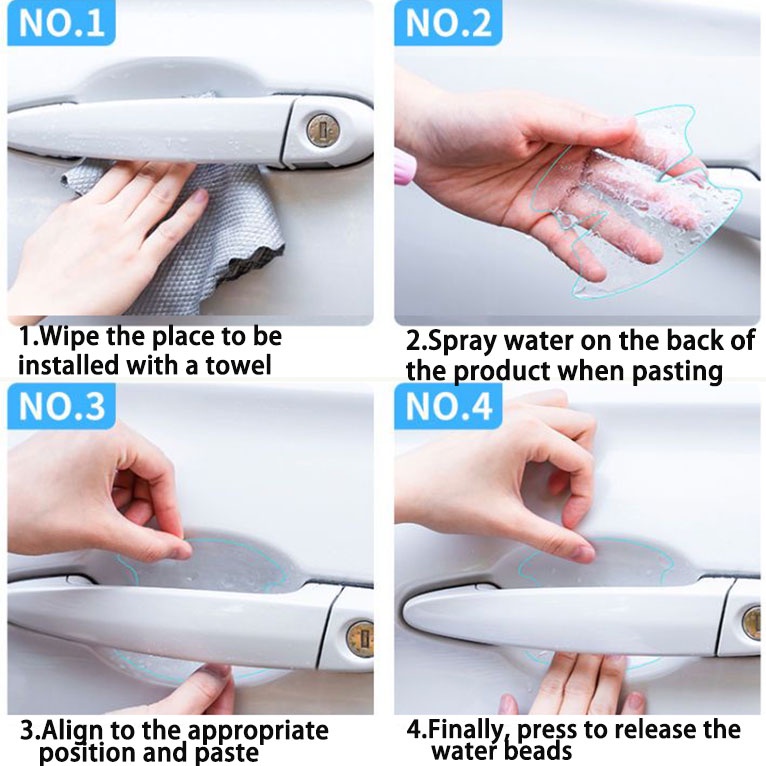 NO.1

1.Wipe the place to be installed with a towel

NO.2

2.Spray water on the back of the product when pasting

NO.3

3.Align to the appropriate position and paste

NO.4

4.Finally, press to release the water beads