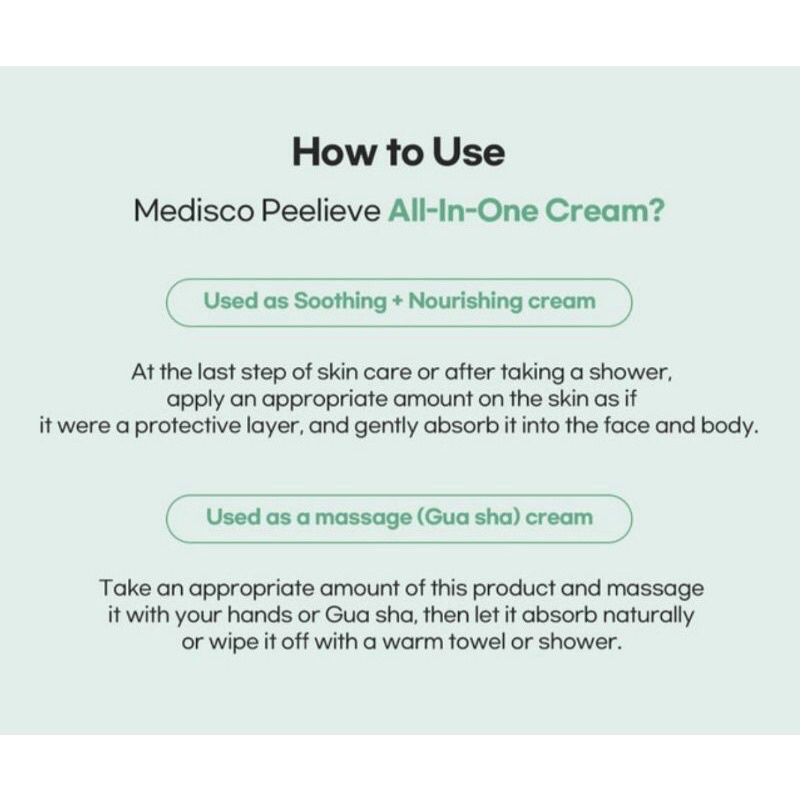 How to Use

Medisco Peelieve All-In-One Cream?

Used as Soothing + Nourishing cream

At the last step of skin care or after taking a shower, apply an appropriate amount on the skin as if it were a protective layer, and gently absorb it into the face and body.

Used as a massage (Gua sha) cream

Take an appropriate amount of this product and massage it with your hands or Gua sha, then let it absorb naturally or wipe it off with a warm towel or shower.