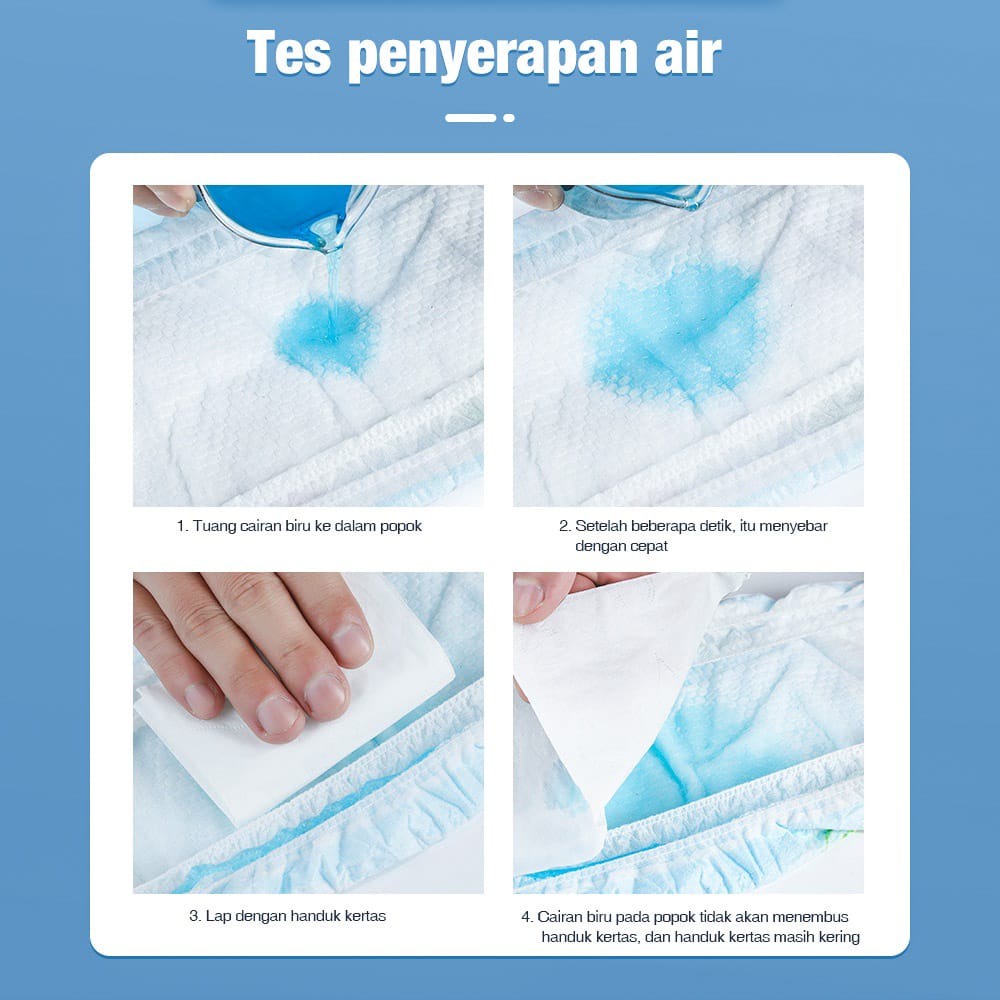 Tes penyerapan air

1. Tuang cairan biru ke dalam popok

2. Setelah beberapa detik, itu menyebar dengan cepat

3. Lap dengan handuk kertas

4. Cairan biru pada popok tidak akan menembus handuk kertas, dan handuk kertas masih kering