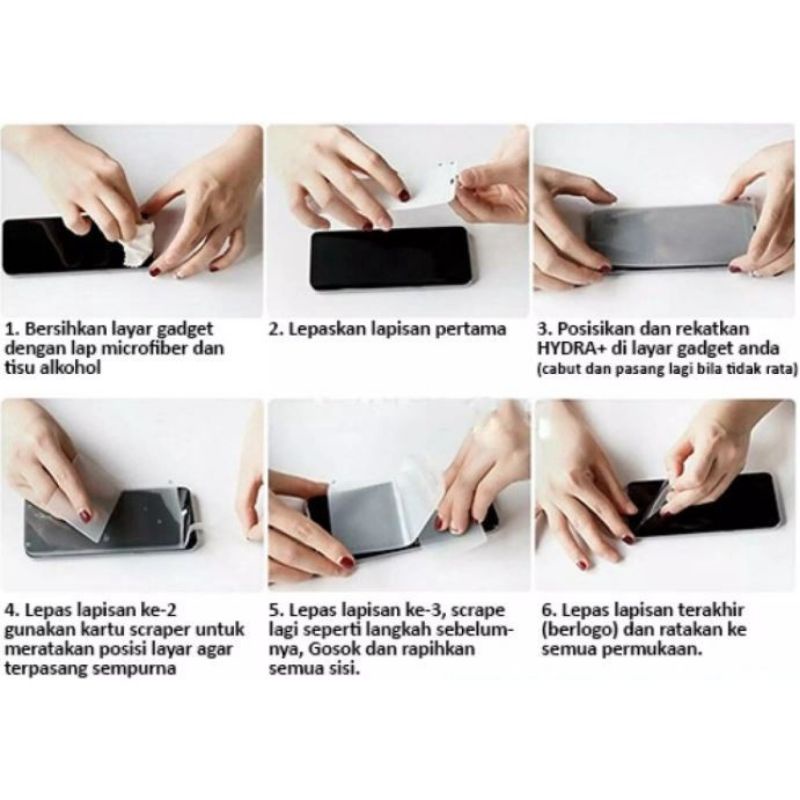 1. Bersihkan layar gadget dengan lap microfiber dan tisu alkohol

2. Lepaskan lapisan pertama

3. Posisikan dan rekatkan HYDRA+ di layar gadget anda (cabut dan pasang lagi bila tidak rata)

4. Lepas lapisan ke-2 gunakan kartu scraper untuk meratakan posisi layar agar terpasang sempurna

5. Lepas lapisan ke-3, scrape lagi seperti langkah sebelumnya, Gosok dan rapihkan semua sisi.

6. Lepas lapisan terakhir (berlogo) dan ratakan ke semua permukaan.