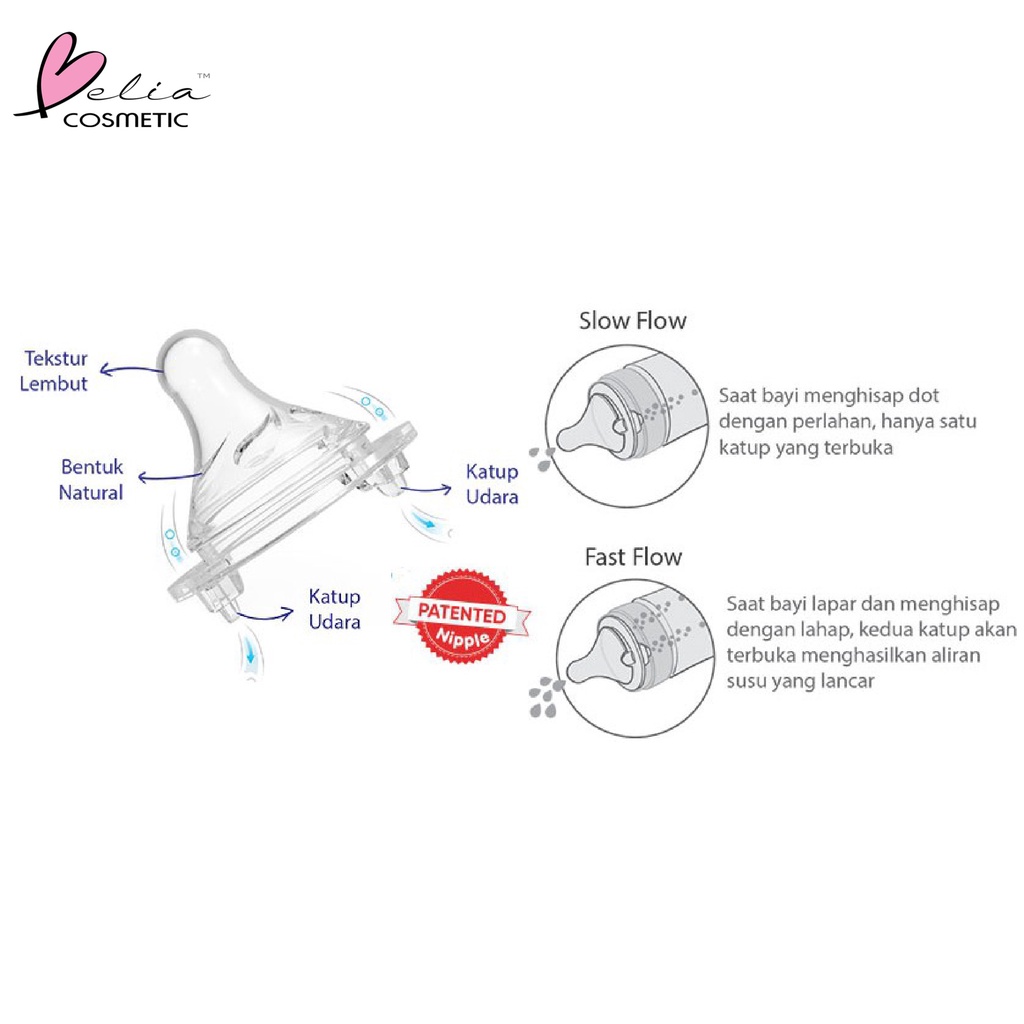 Belia™
COSMETIC

Tekstur Lembut

Bentuk Natural

Katup Udara

Katup Udara

PATENTED Nipple

Slow Flow

Saat bayi menghisap dot dengan perlahan, hanya satu katup yang terbuka

Fast Flow

Saat bayi lapar dan menghisap dengan lahap, kedua katup akan terbuka menghasilkan aliran susu yang lancar