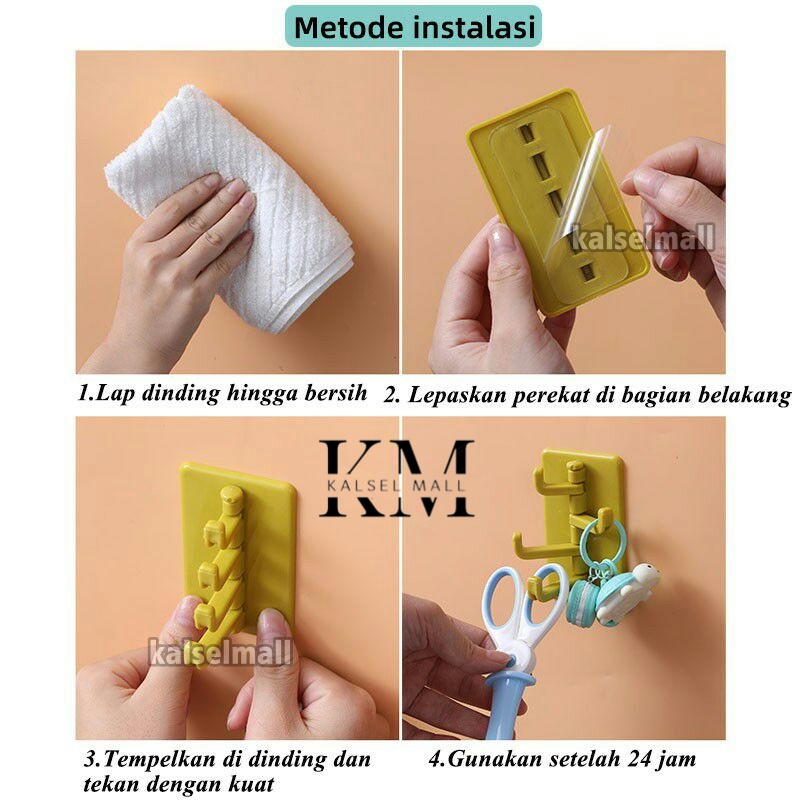 Metode instalasi

kalselmall

1.Lap dinding hingga bersih

2. Lepaskan perekat di bagian belakang

KM
KALSEL MALL

kalselmall

3.Tempelkan di dinding dan tekan dengan kuat

4.Gunakan setelah 24 jam