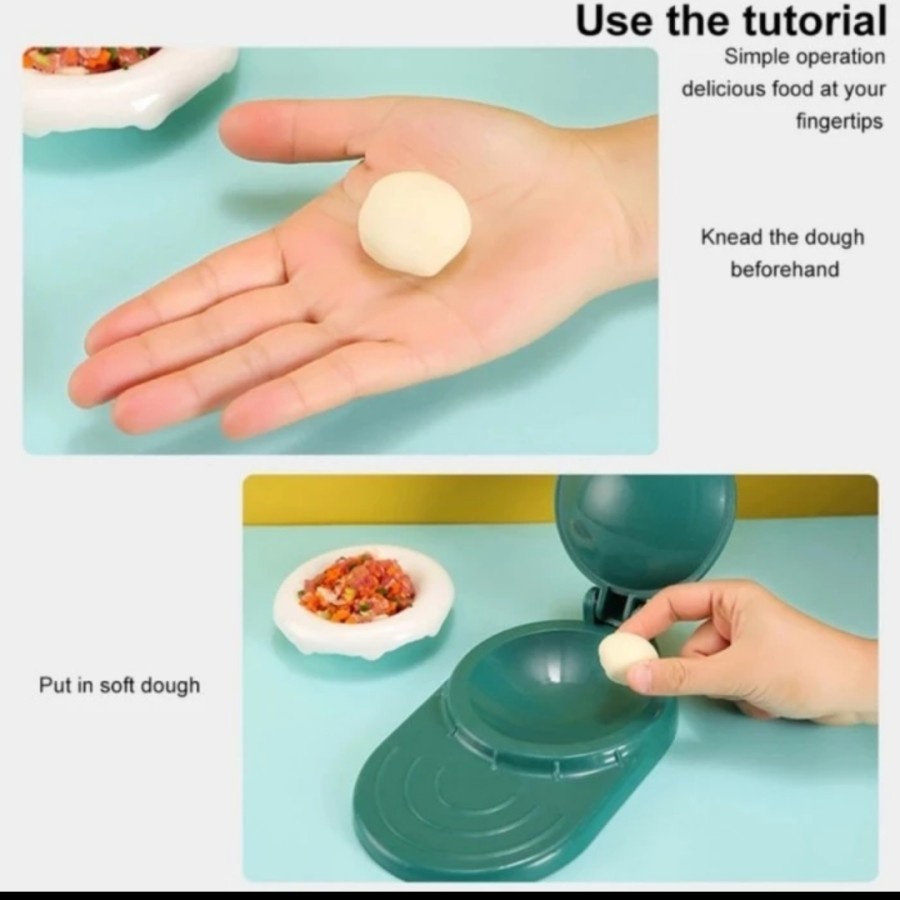 Use the tutorial

Simple operation delicious food at your fingertips

Knead the dough beforehand

Put in soft dough