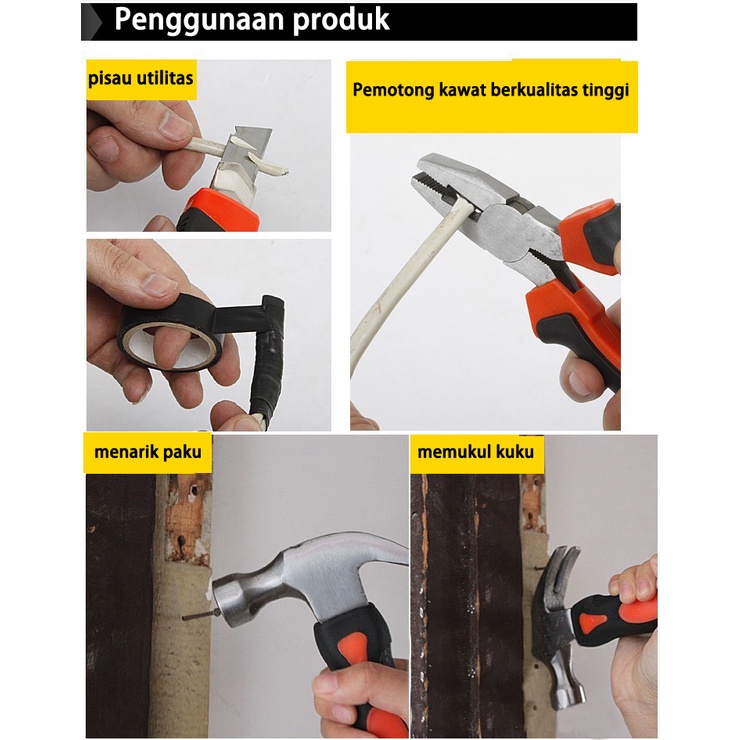 Penggunaan produk

pisau utilitas

Pemotong kawat berkualitas tinggi

menarik paku

memukul kuku