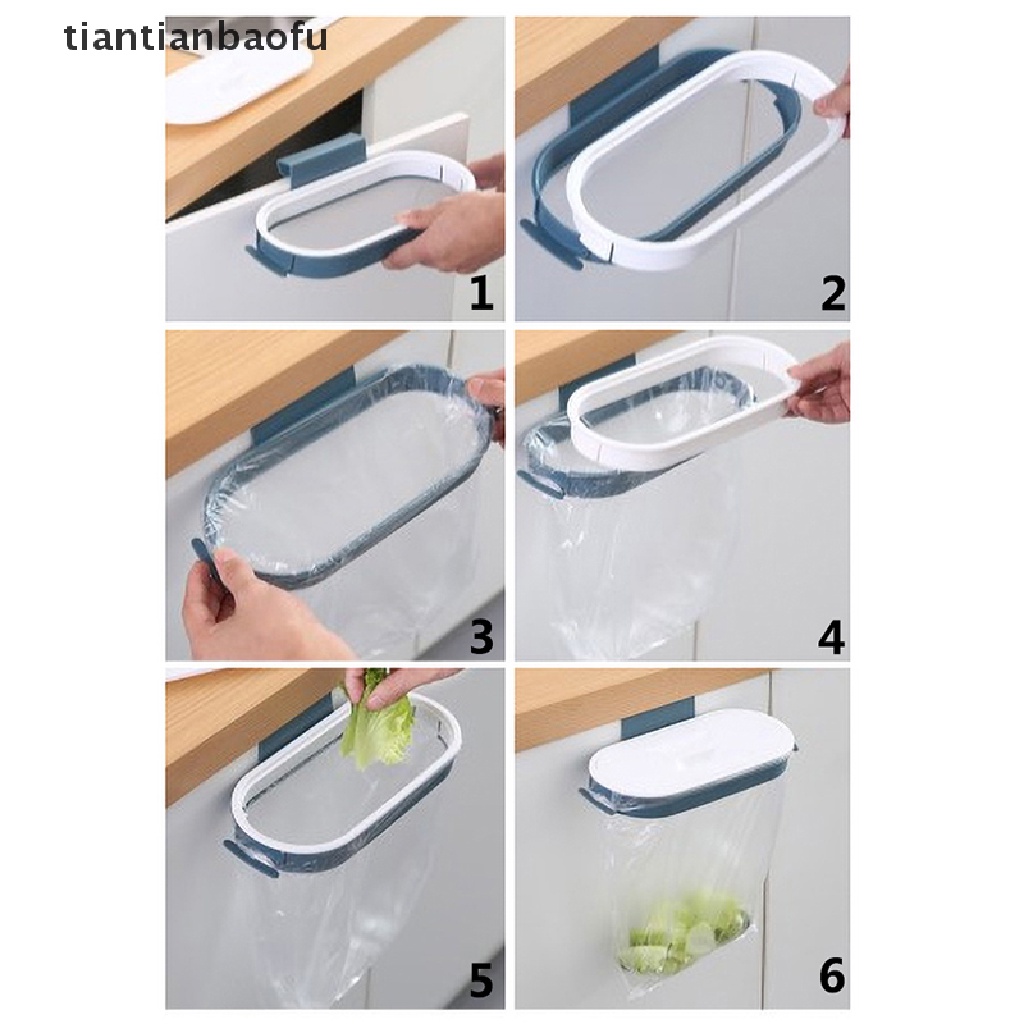 tiantianbaofu

1

2

3

4

5

6