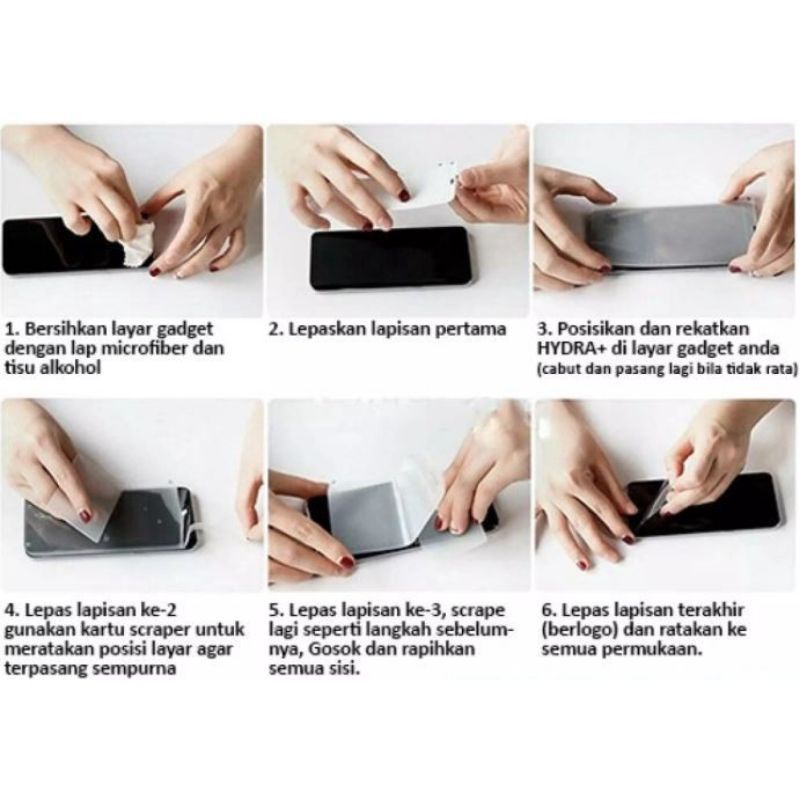 1. Bersihkan layar gadget dengan lap microfiber dan tisu alkohol

2. Lepaskan lapisan pertama

3. Posisikan dan rekatkan HYDRA+ di layar gadget anda (cabut dan pasang lagi bila tidak rata)

4. Lepas lapisan ke-2 gunakan kartu scraper untuk meratakan posisi layar agar terpasang sempurna

5. Lepas lapisan ke-3, scrape lagi seperti langkah sebelumnya, Gosok dan rapihkan semua sisi.

6. Lepas lapisan terakhir (berlogo) dan ratakan ke semua permukaan.