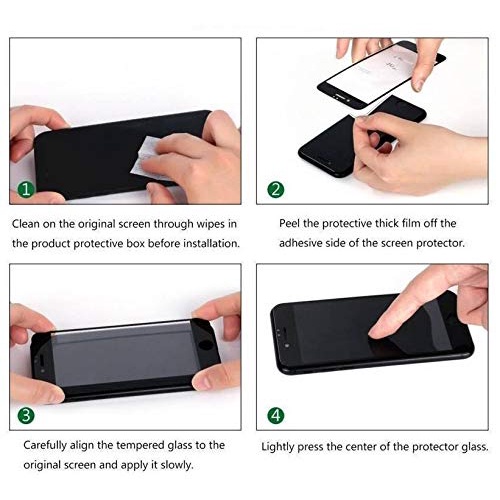 1

Clean on the original screen through wipes in the product protective box before installation.

2

Peel the protective thick film off the adhesive side of the screen protector.

3

Carefully align the tempered glass to the original screen and apply it slowly.

4

Lightly press the center of the protector glass.