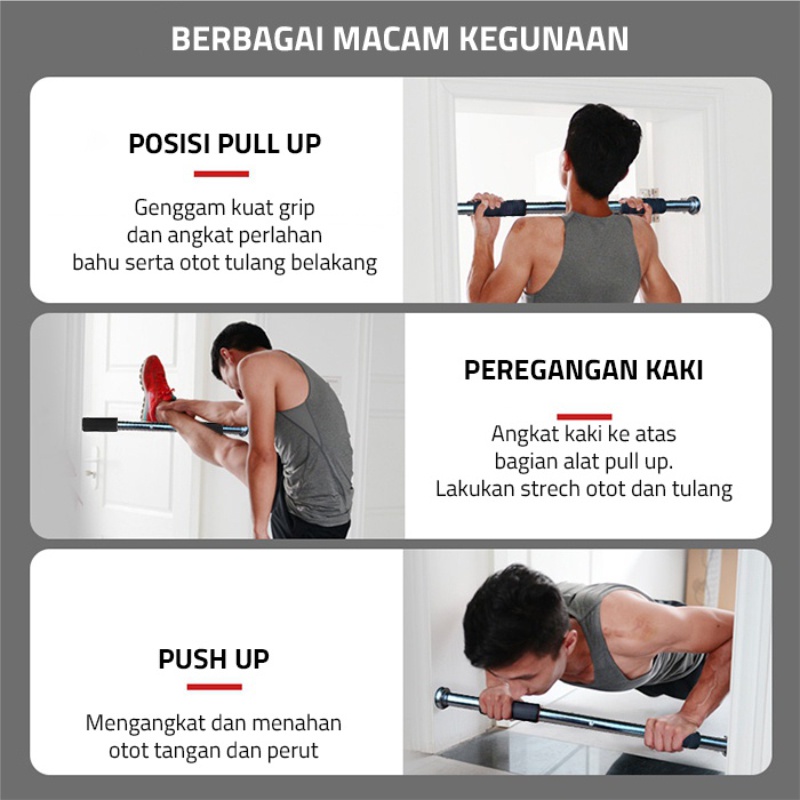 BERBAGAI MACAM KEGUNAAN

POSISI PULL UP

Genggam kuat grip dan angkat perlahan bahu serta otot tulang belakang

PEREGANGAN KAKI

Angkat kaki ke atas bagian alat pull up. Lakukan strech otot dan tulang

PUSH UP

Mengangkat dan menahan otot tangan dan perut