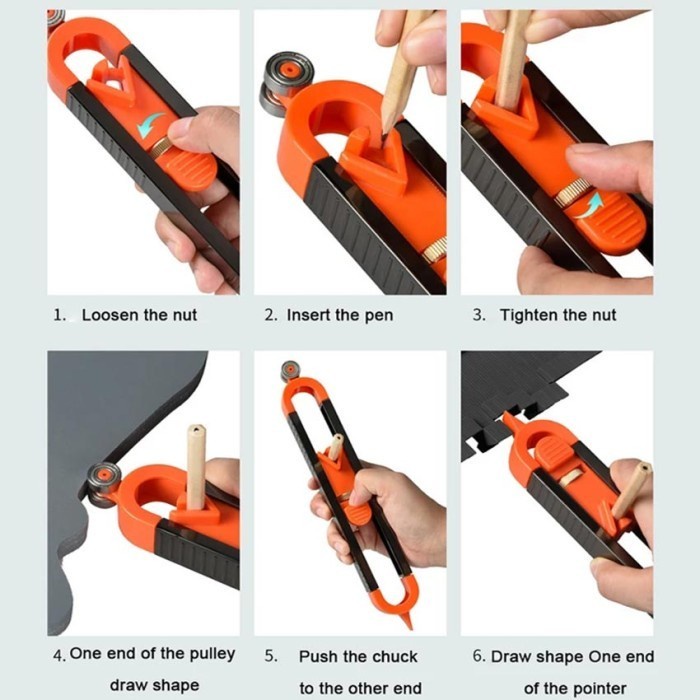 1. Loosen the nut

2. Insert the pen

3. Tighten the nut

4. One end of the pulley draw shape

5. Push the chuck to the other end

6. Draw shape One end of the pointer