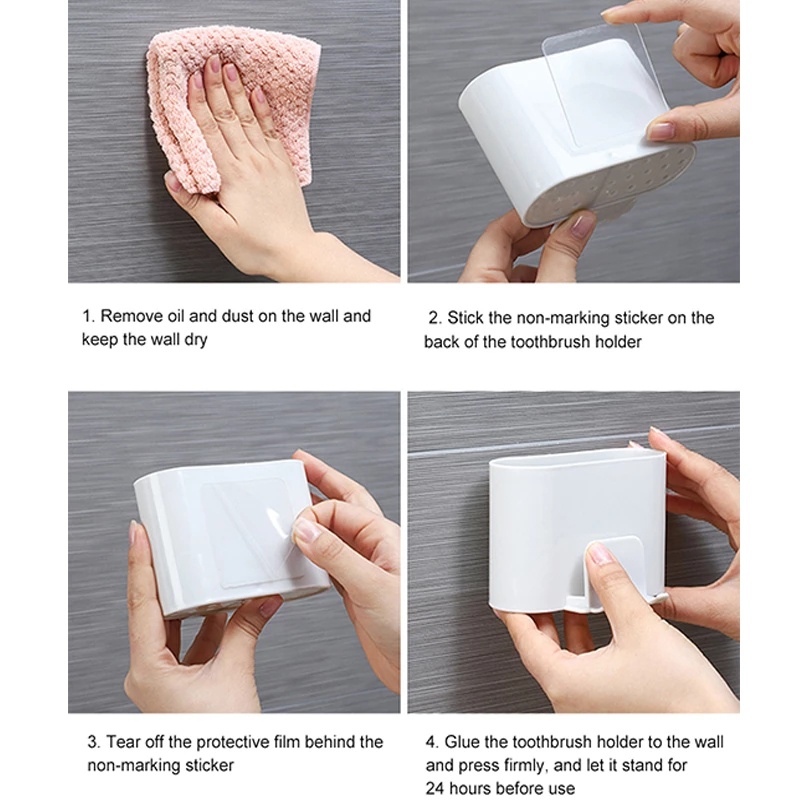 1. Remove oil and dust on the wall and keep the wall dry

2. Stick the non-marking sticker on the back of the toothbrush holder

3. Tear off the protective film behind the non-marking sticker

4. Glue the toothbrush holder to the wall and press firmly, and let it stand for 24 hours before use