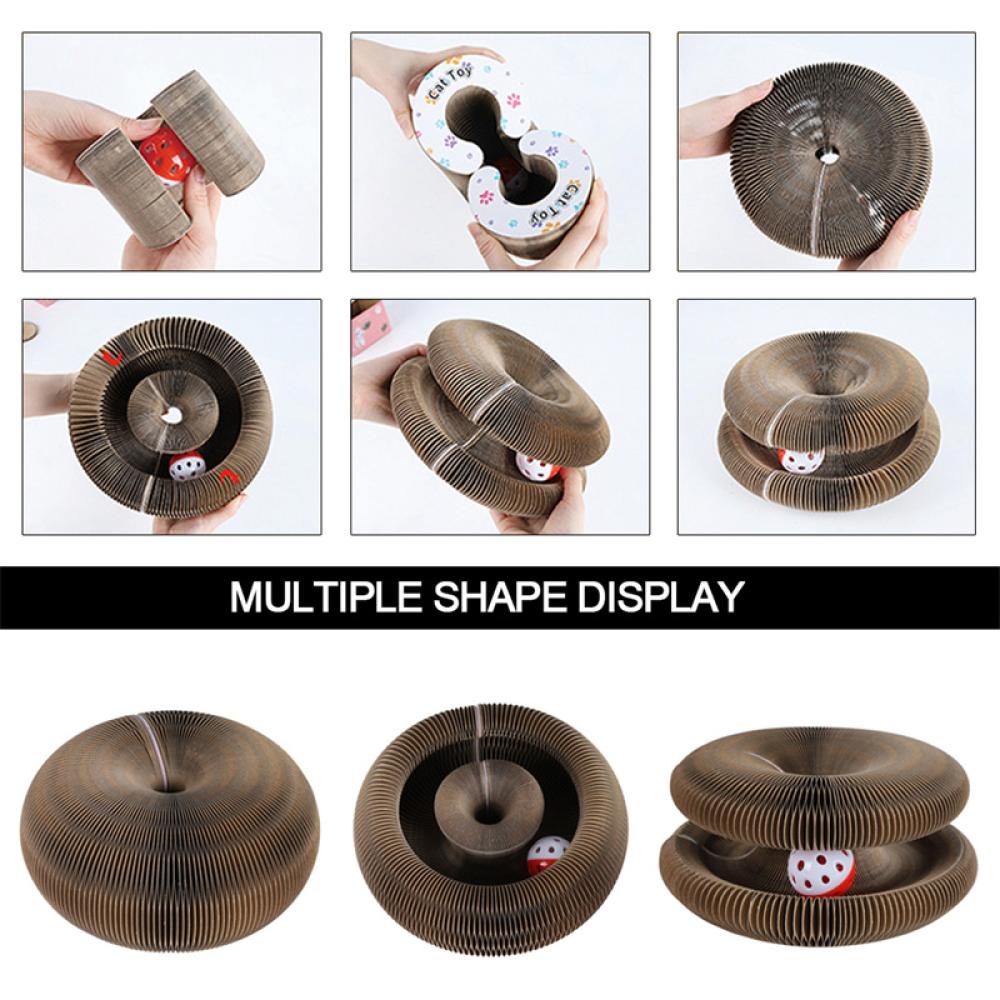 Cat Toy

Cat Toy

MULTIPLE SHAPE DISPLAY