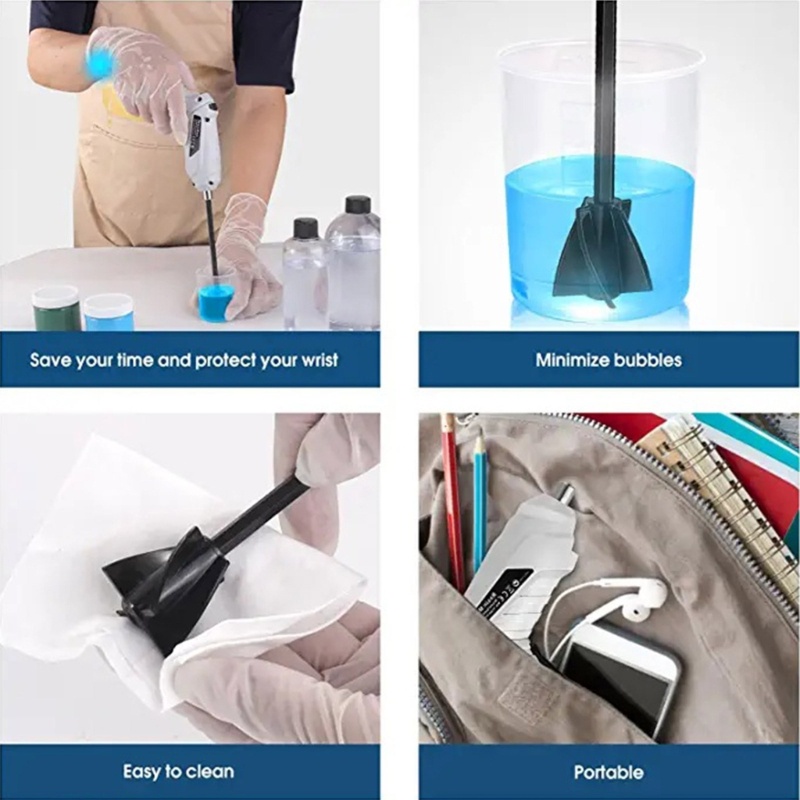 Save your time and protect your wrist

Minimize bubbles

Easy to clean

Portable