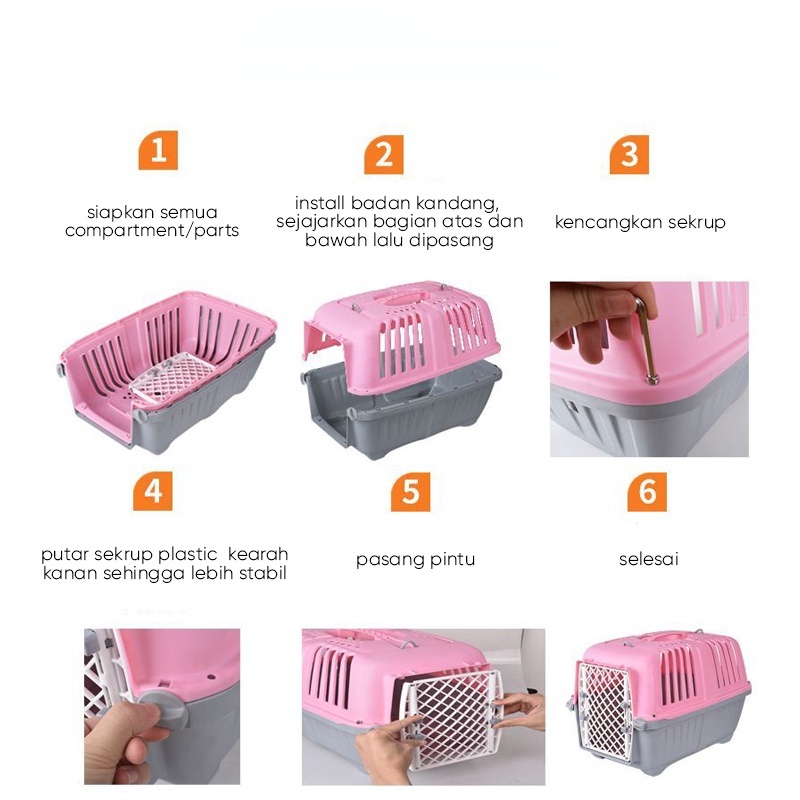 1

siapkan semua compartment/parts

2

install badan kandang, sejajarkan bagian atas dan bawah lalu dipasang

3

kencangkan sekrup

4

putar sekrup plastic  kearah kanan sehingga lebih stabil

5

pasang pintu

6

selesai