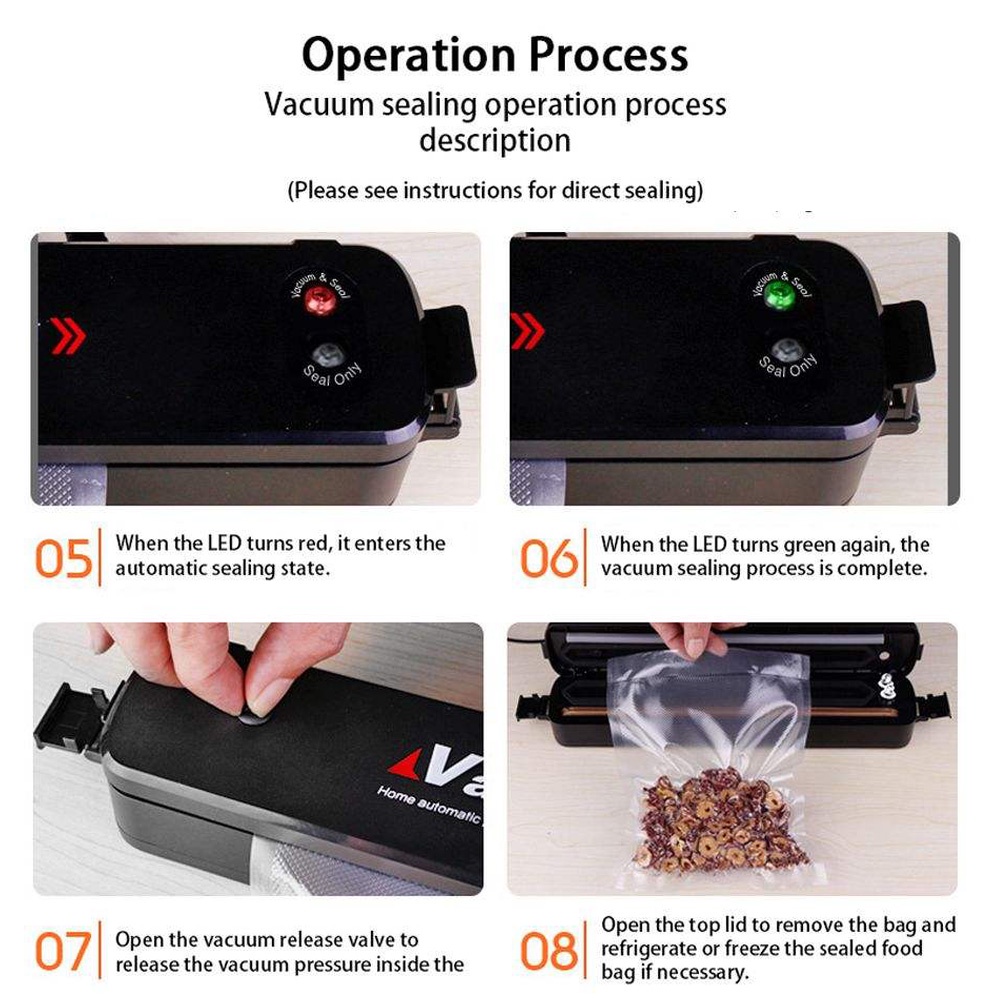 Operation Process
Vacuum sealing operation process description
(Please see instructions for direct sealing)

Vacuum & Seal
Seal Only

Vacuum & Seal
Seal Only

05 When the LED turns red, it enters the automatic sealing state.

06 When the LED turns green again, the vacuum sealing process is complete.

Va
Home automatic

07 Open the vacuum release valve to release the vacuum pressure inside the

08 Open the top lid to remove the bag and refrigerate or freeze the sealed food bag if necessary.