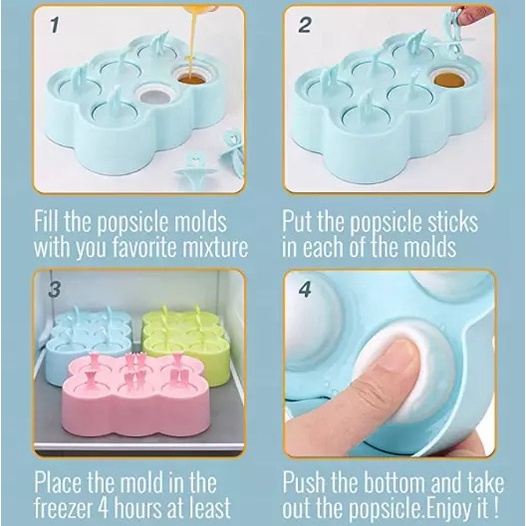 1

Fill the popsicle molds with you favorite mixture

2

Put the popsicle sticks in each of the molds

3

Place the mold in the freezer 4 hours at least

4

Push the bottom and take out the popsicle.Enjoy it !