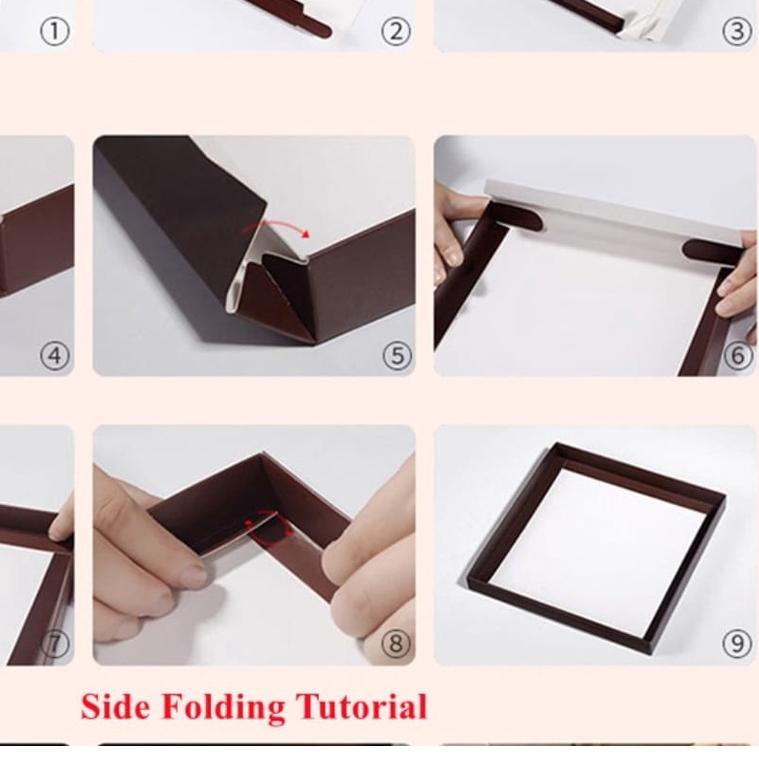 ①
②
③
④
⑤
⑥
⑦
⑧
⑨
Side Folding Tutorial