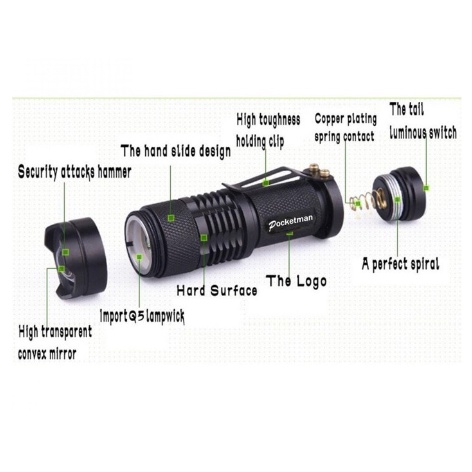 High toughness holding clip

Copper plating spring contact

The tail luminous switch

The hand slide design

Security attacks hammer

Pocketman

A perfect spiral

The Logo

Hard Surface

Import Q5 lampwick

High transparent convex mirror