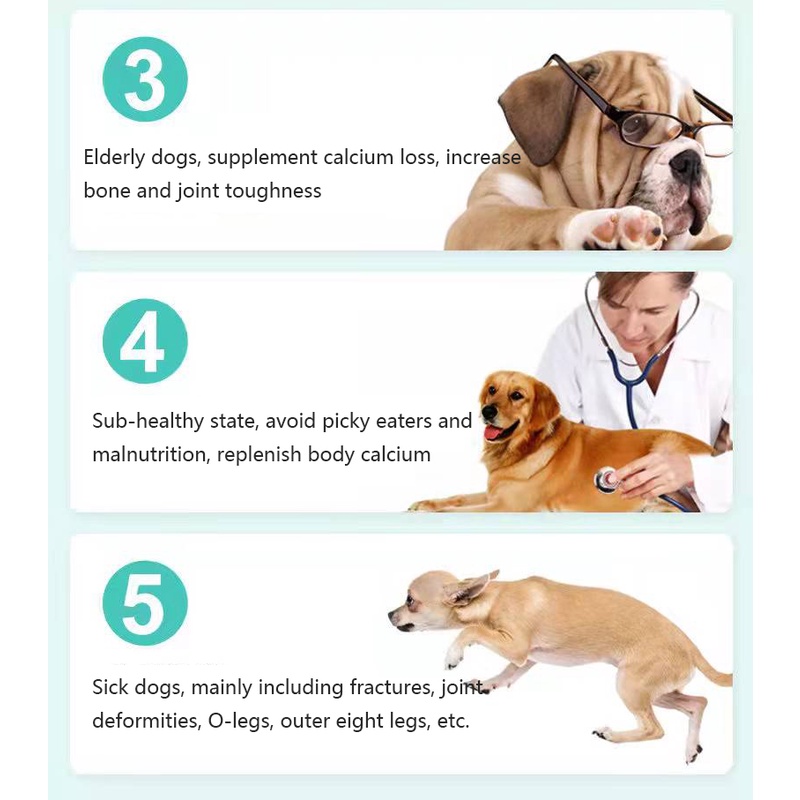 3

Elderly dogs, supplement calcium loss, increase bone and joint toughness

4

Sub-healthy state, avoid picky eaters and malnutrition, replenish body calcium

5

Sick dogs, mainly including fractures, joint deformities, O-legs, outer eight legs, etc.