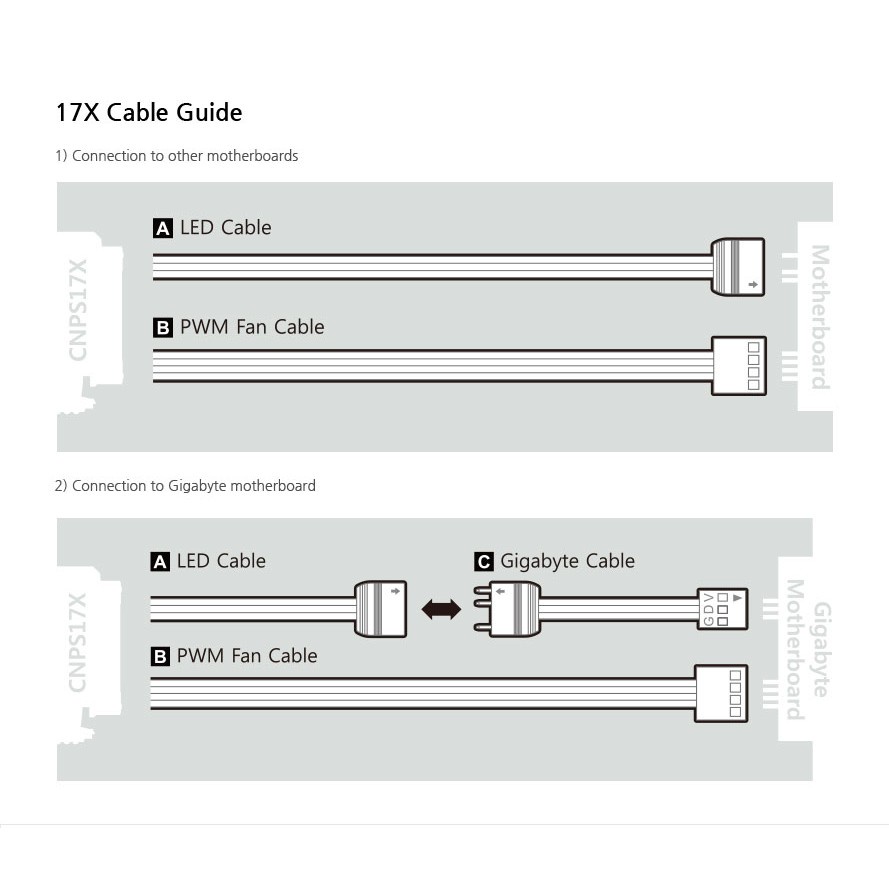 17X Cable Guide

1) Connection to other motherboards

CNPS17X

A LED Cable

B PWM Fan Cable

Motherboard

2) Connection to Gigabyte motherboard

CNPS17X

A LED Cable

C Gigabyte Cable

G D V

B PWM Fan Cable

Gigabyte Motherboard