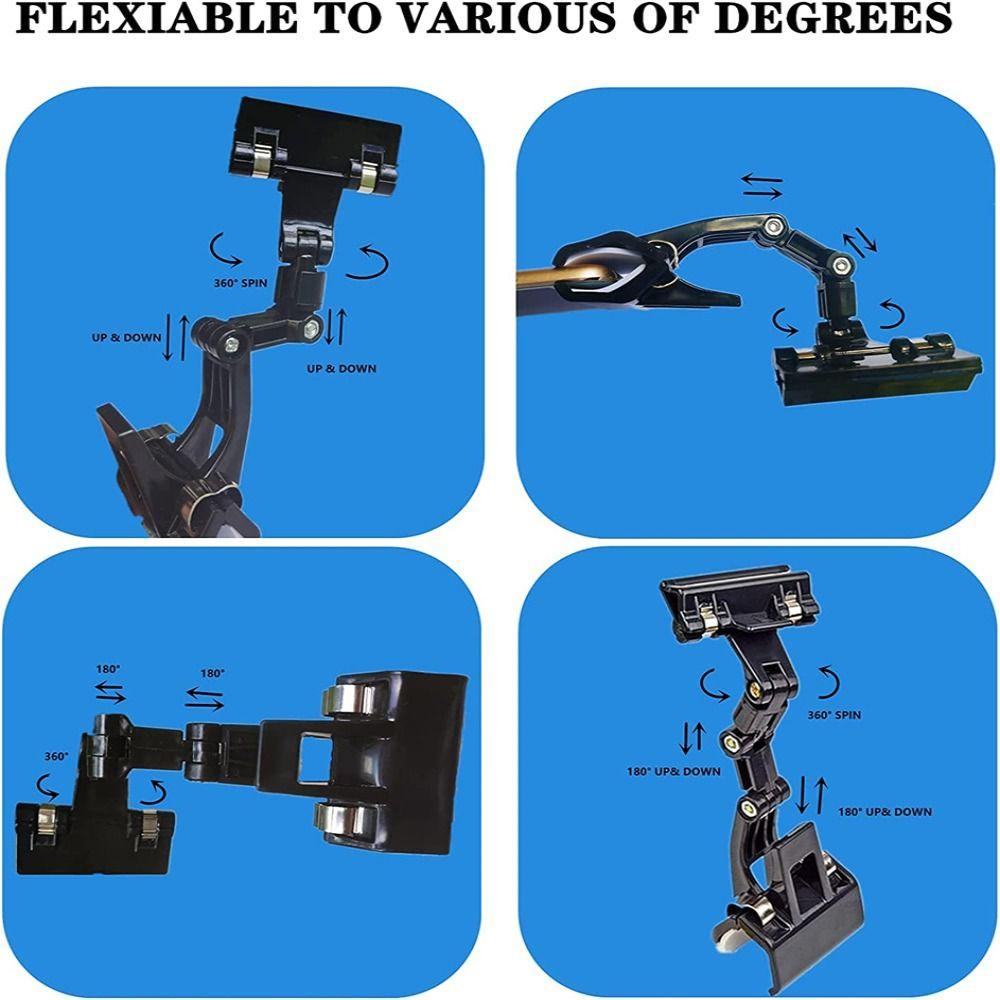 FLEXIABLE TO VARIOUS OF DEGREES

360° SPIN
UP & DOWN
UP & DOWN

180°
180°
360°

360° SPIN
180° UP& DOWN
180° UP& DOWN