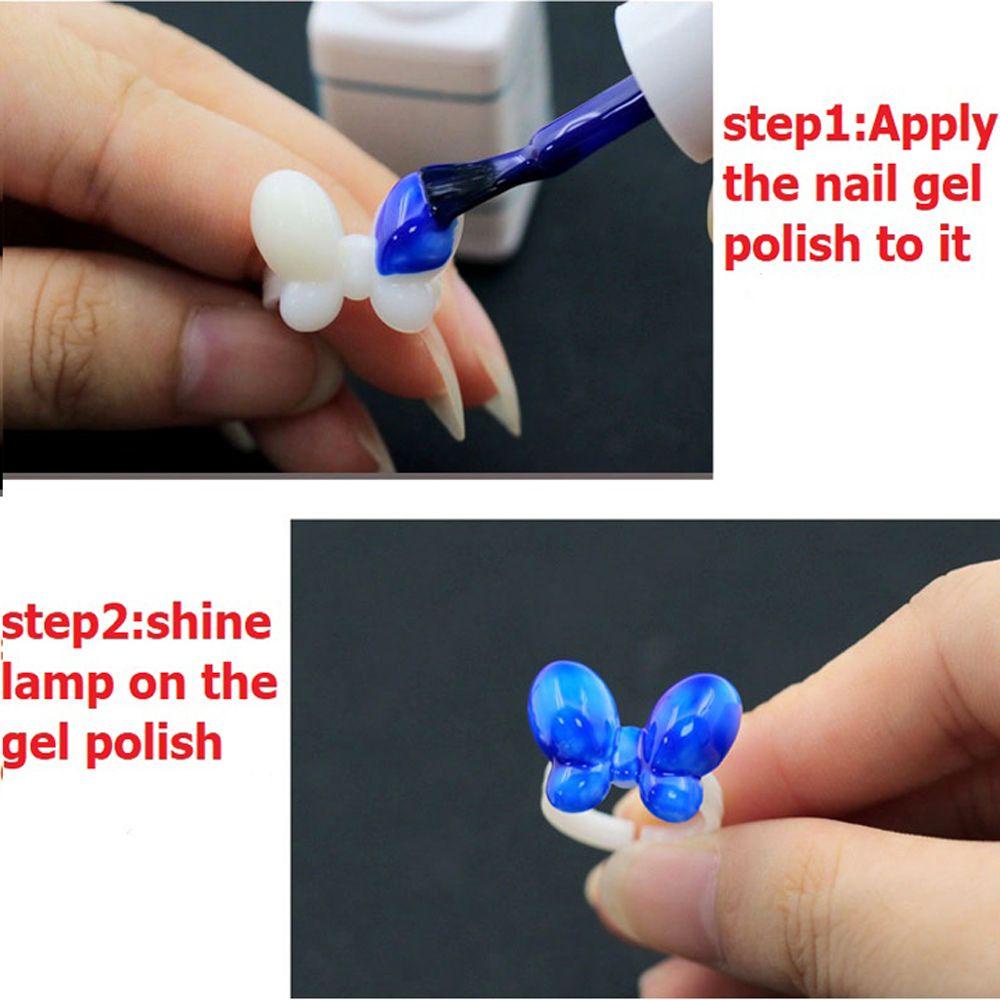 step1:Apply the nail gel polish to it

step2:shine lamp on the gel polish